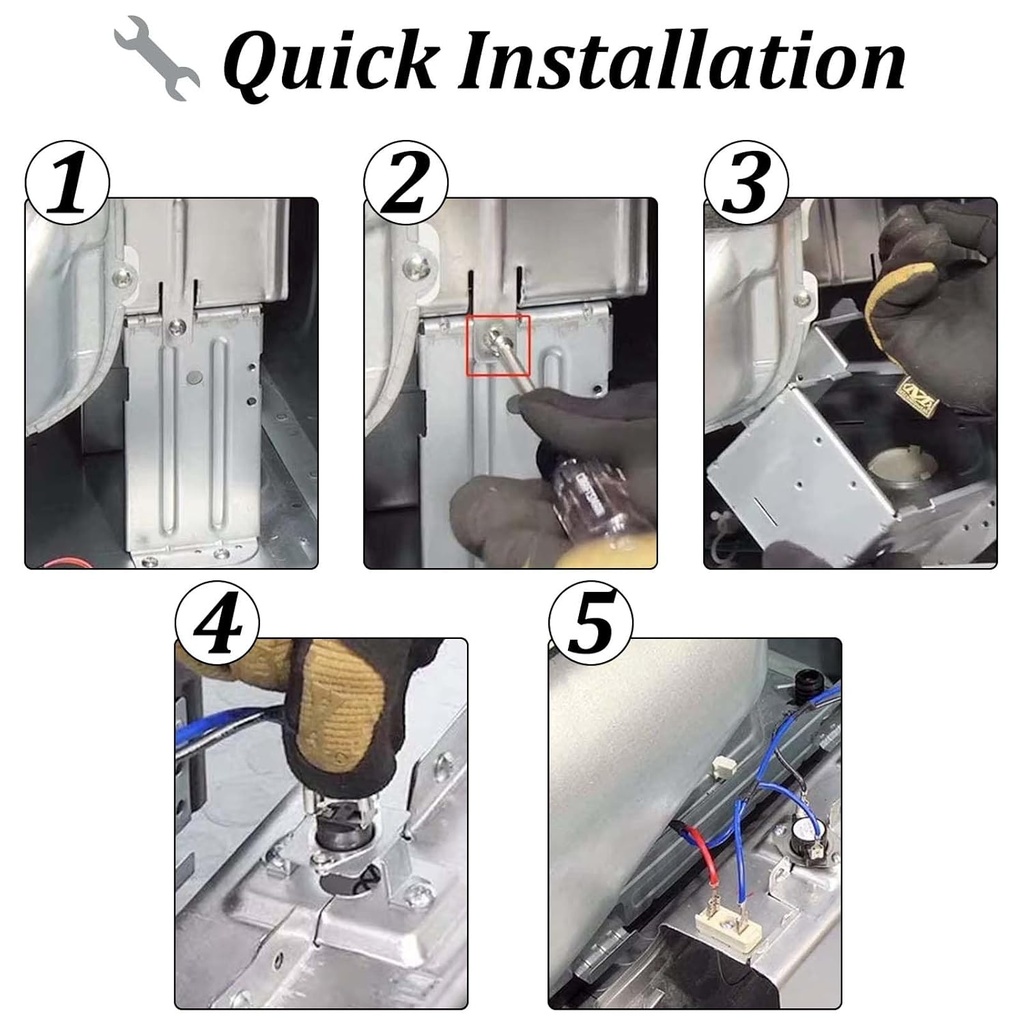 Quick Installation

1

2

3

4

5