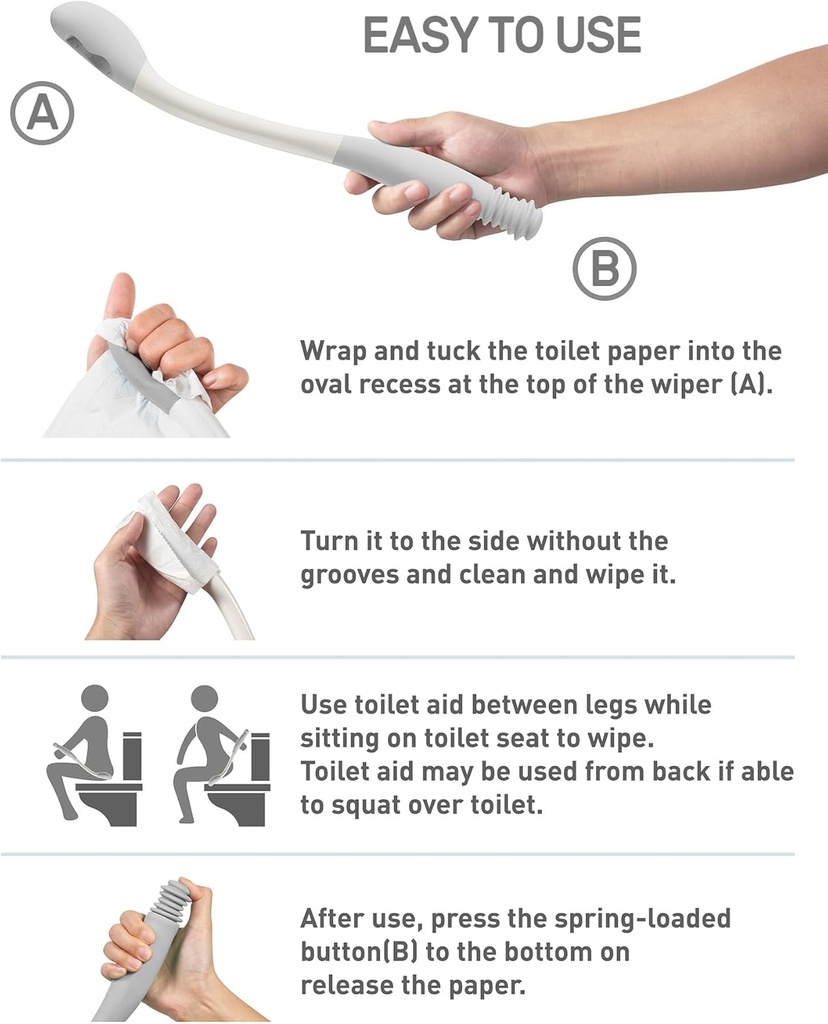 EASY TO USE

A

B

Wrap and tuck the toilet paper into the oval recess at the top of the wiper (A).

Turn it to the side without the grooves and clean and wipe it.

Use toilet aid between legs while sitting on toilet seat to wipe.
Toilet aid may be used from back if able to squat over toilet.

After use, press the spring-loaded button(B) to the bottom on release the paper.