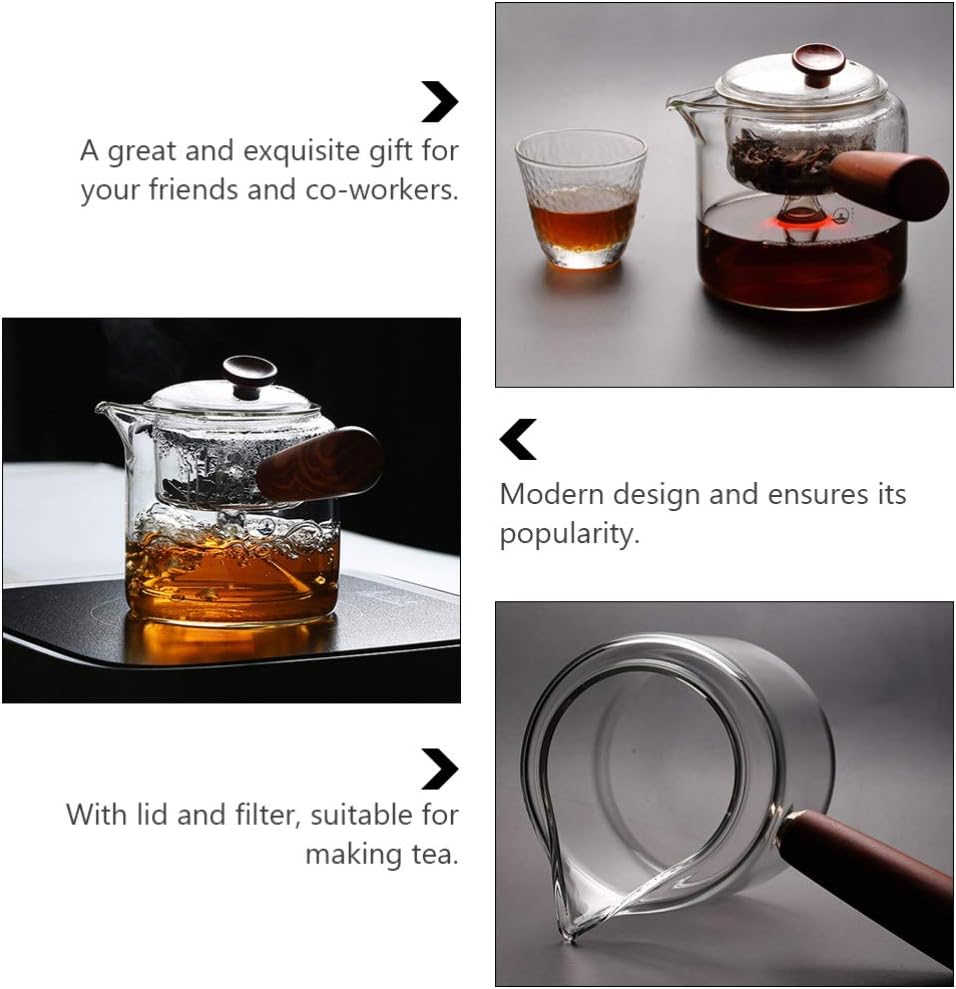 A great and exquisite gift for your friends and co-workers.

Modern design and ensures its popularity.

With lid and filter, suitable for making tea.