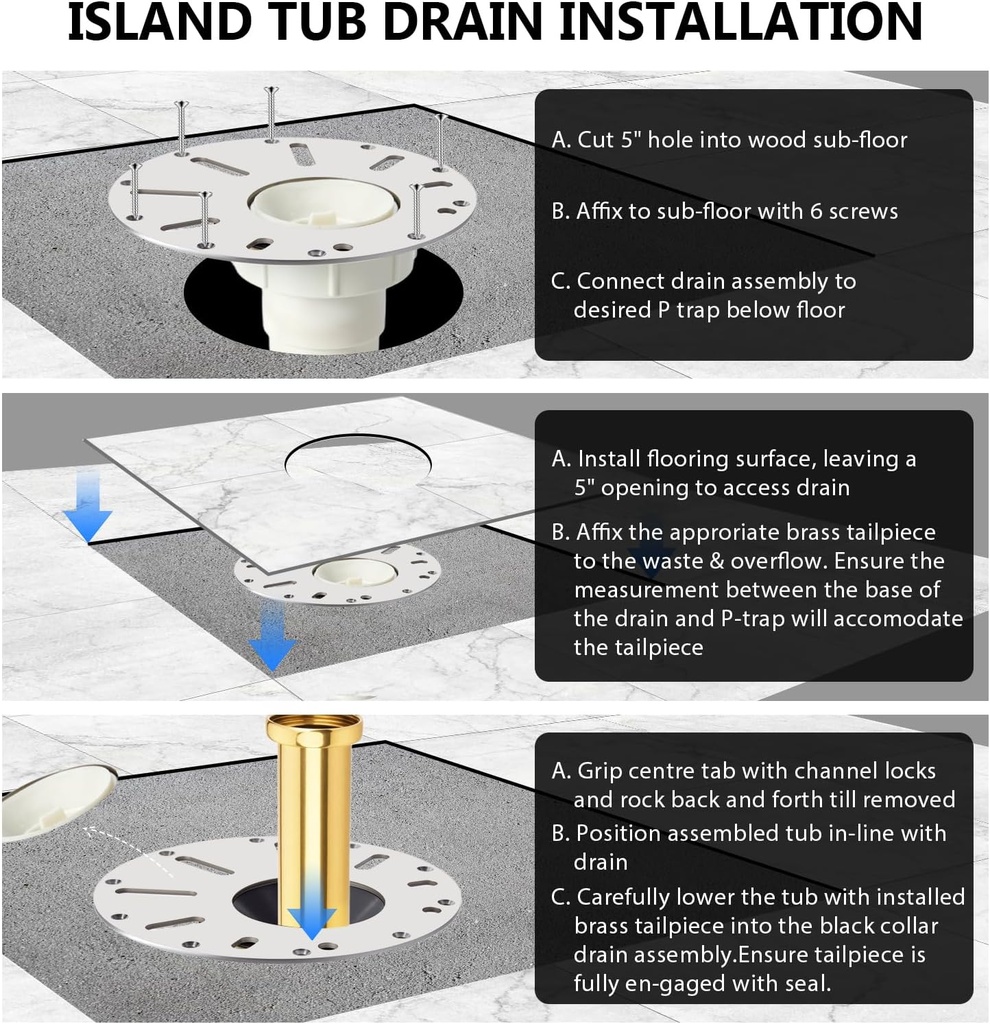 ISLAND TUB DRAIN INSTALLATION

A. Cut 5" hole into wood sub-floor

B. Affix to sub-floor with 6 screws

C. Connect drain assembly to desired P trap below floor

A. Install flooring surface, leaving a 5" opening to access drain

B. Affix the approriate brass tailpiece to the waste & overflow. Ensure the measurement between the base of the drain and P-trap will accomodate the tailpiece

A. Grip centre tab with channel locks and rock back and forth till removed

B. Position assembled tub in-line with drain

C. Carefully lower the tub with installed brass tailpiece into the black collar drain assembly.Ensure tailpiece is fully en-gaged with seal.