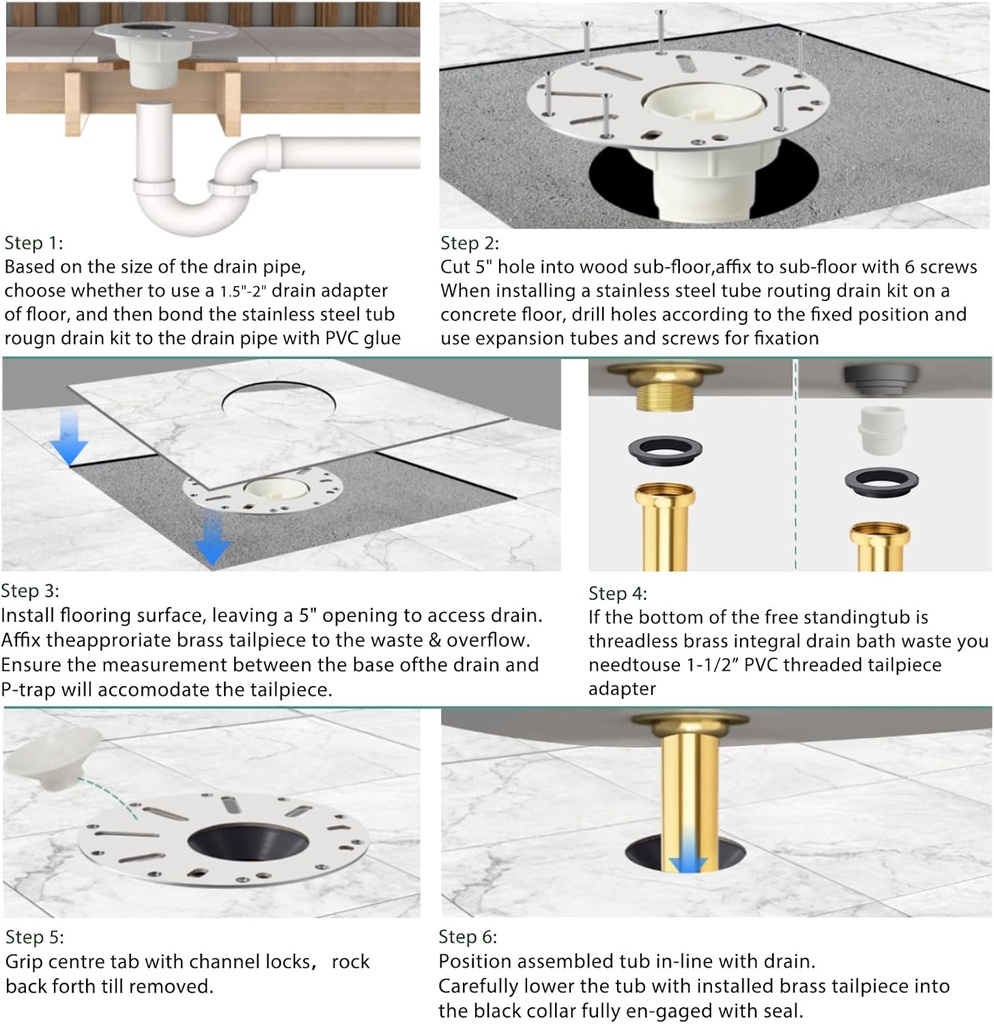 Step 1:
Based on the size of the drain pipe, choose whether to use a 1.5"-2" drain adapter of floor, and then bond the stainless steel tub rougn drain kit to the drain pipe with PVC glue

Step 2:
Cut 5" hole into wood sub-floor,affix to sub-floor with 6 screws When installing a stainless steel tube routing drain kit on a concrete floor, drill holes according to the fixed position and use expansion tubes and screws for fixation

Step 3:
Install flooring surface, leaving a 5" opening to access drain. Affix theapproriate brass tailpiece to the waste & overflow. Ensure the measurement between the base ofthe drain and P-trap will accomodate the tailpiece.

Step 4:
If the bottom of the free standingtub is threadless brass integral drain bath waste you needtouse 1-1/2" PVC threaded tailpiece adapter

Step 5:
Grip centre tab with channel locks, rock back forth till removed.

Step 6:
Position assembled tub in-line with drain. Carefully lower the tub with installed brass tailpiece into the black collar fully en-gaged with seal.