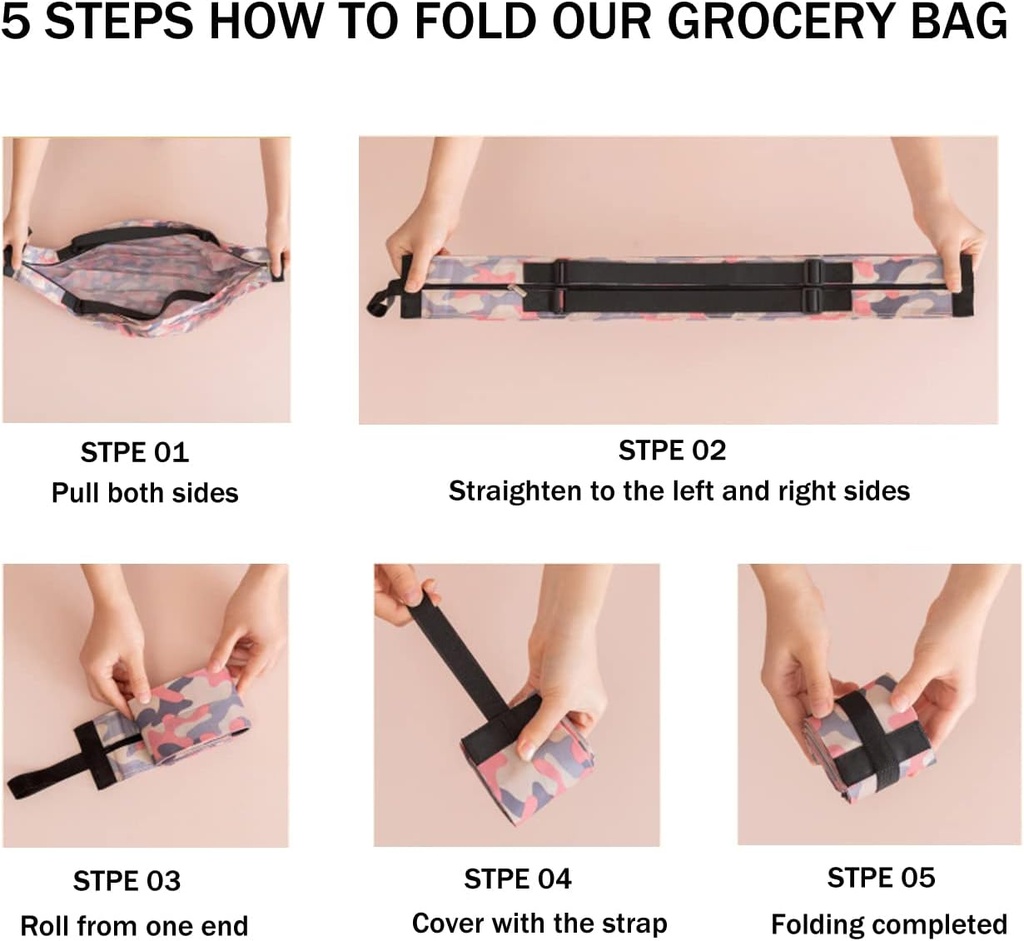 5 STEPS HOW TO FOLD OUR GROCERY BAG

STPE 01
Pull both sides

STPE 02
Straighten to the left and right sides

STPE 03
Roll from one end

STPE 04
Cover with the strap

STPE 05
Folding completed