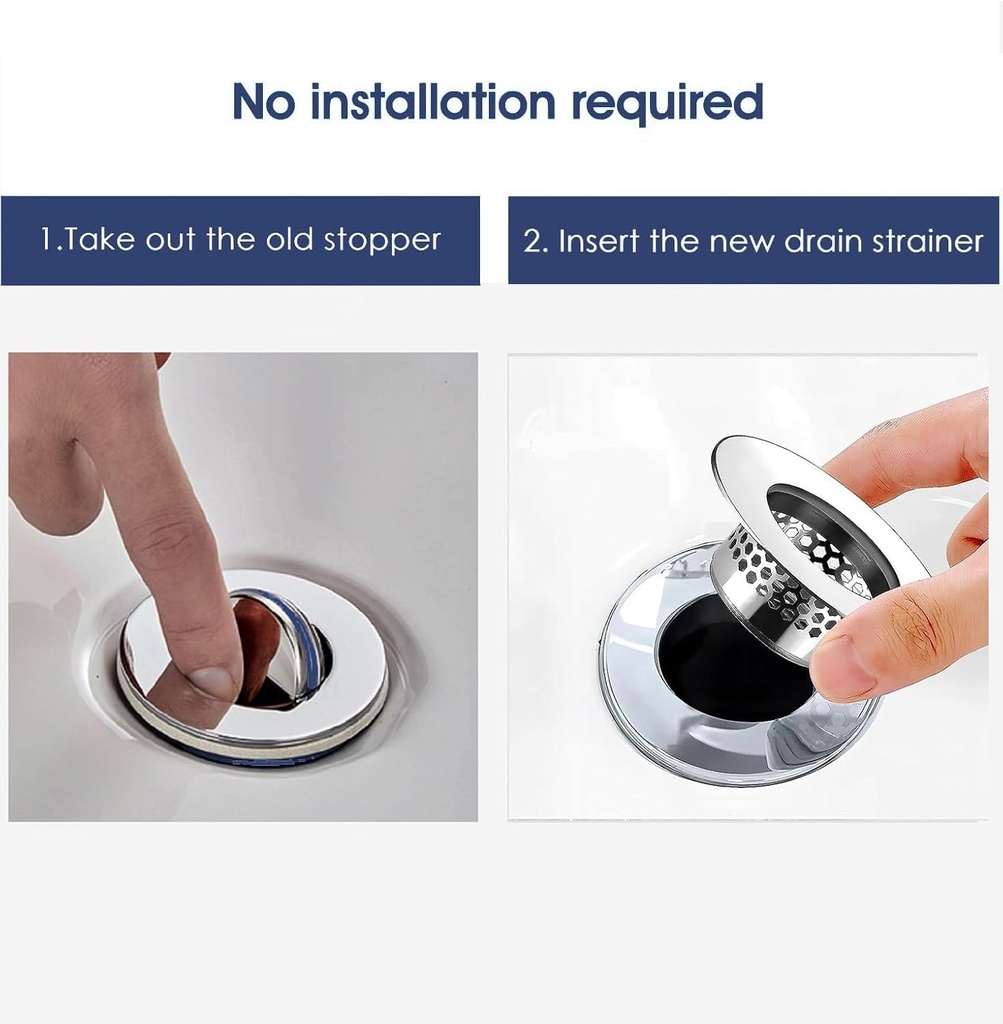 No installation required

1.Take out the old stopper

2. Insert the new drain strainer