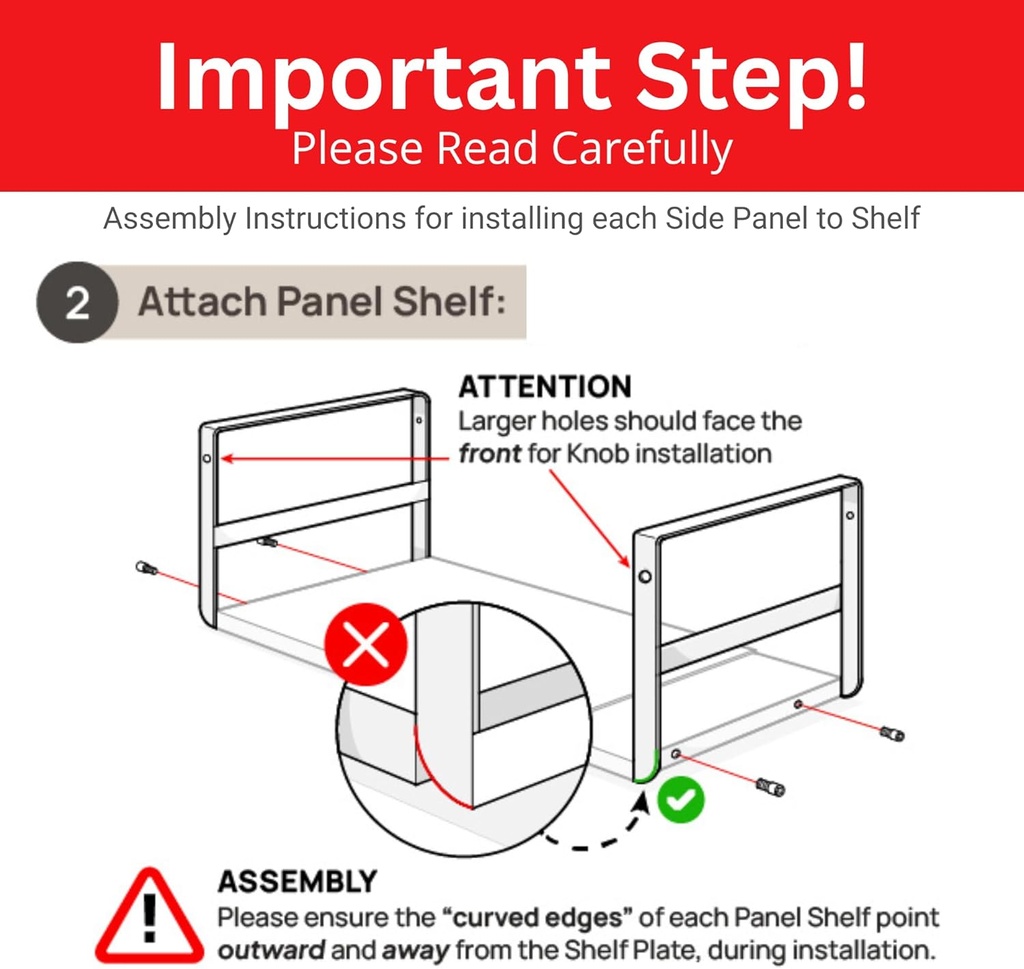 Important Step!
Please Read Carefully

Assembly Instructions for installing each Side Panel to Shelf

2 Attach Panel Shelf:

ATTENTION
Larger holes should face the front for Knob installation

ASSEMBLY
Please ensure the "curved edges" of each Panel Shelf point outward and away from the Shelf Plate, during installation.