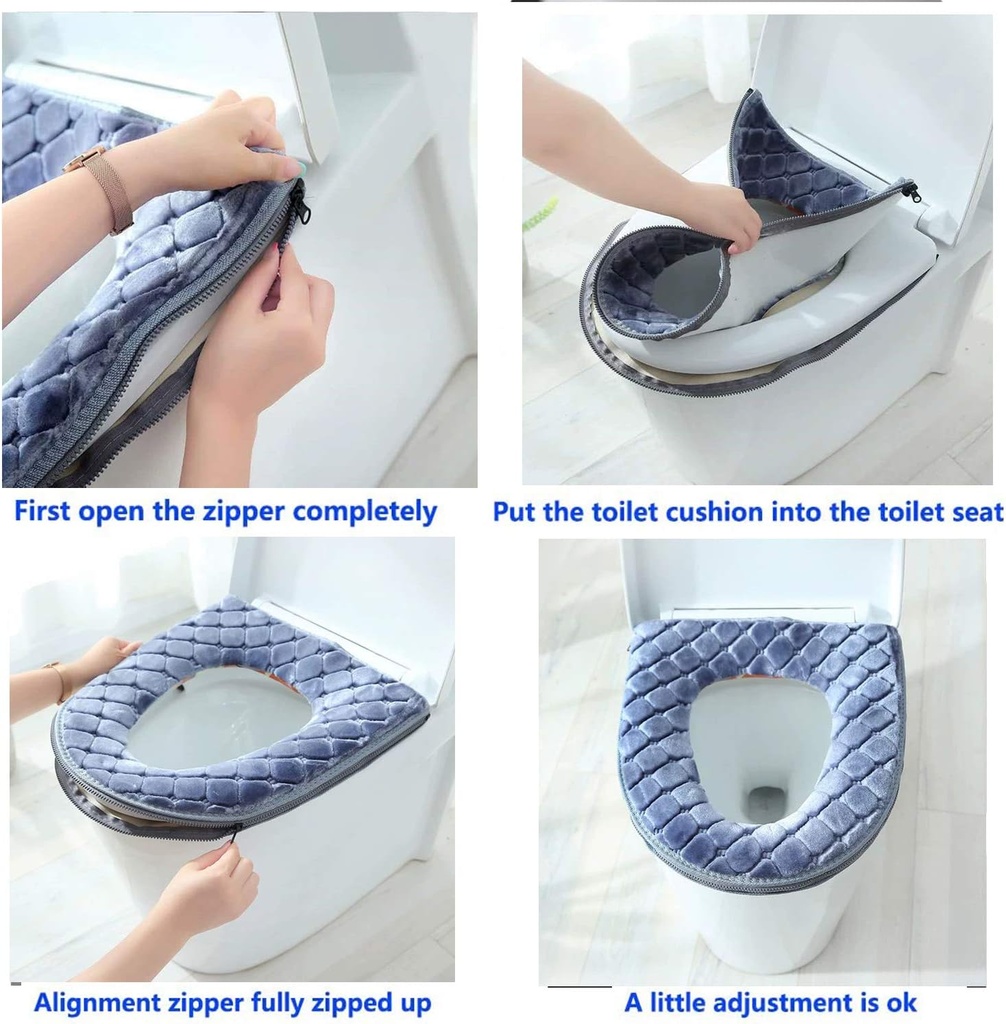 First open the zipper completely

Put the toilet cushion into the toilet seat

Alignment zipper fully zipped up

A little adjustment is ok