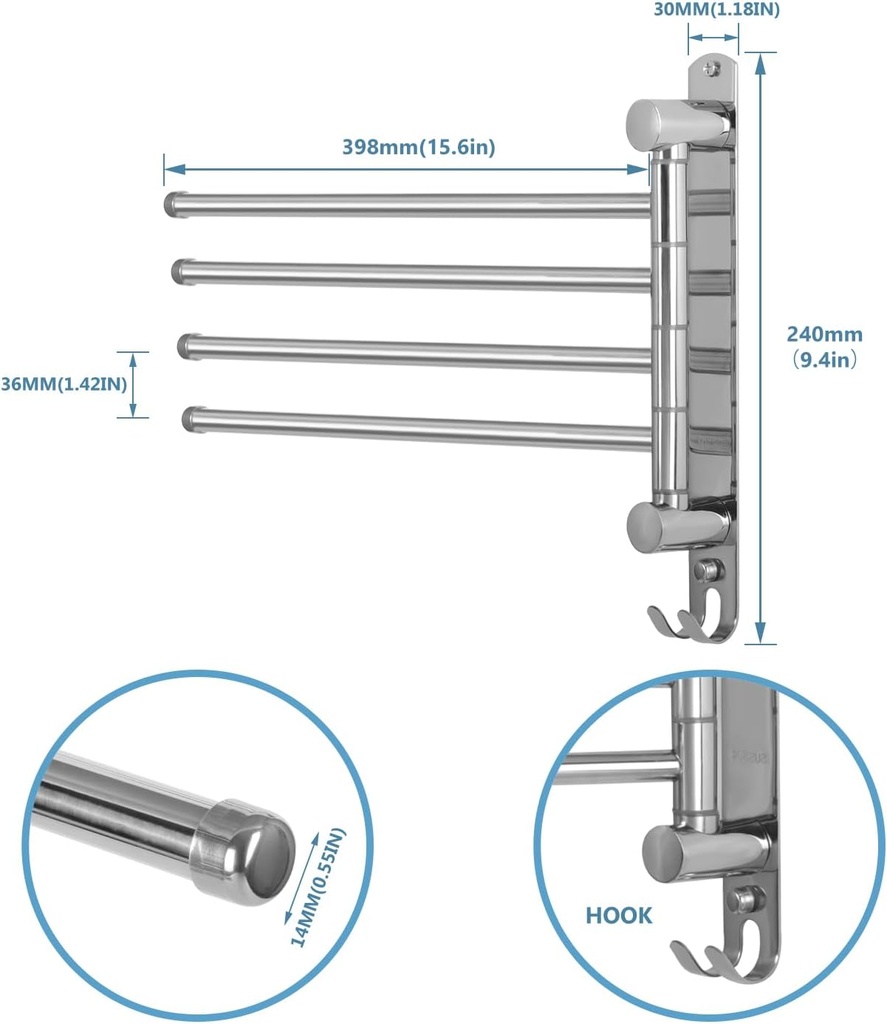 30MM(1.18IN)

398mm(15.6in)

240mm
(9.4in)

36MM(1.42IN)

14MM(0.55IN)

HOOK