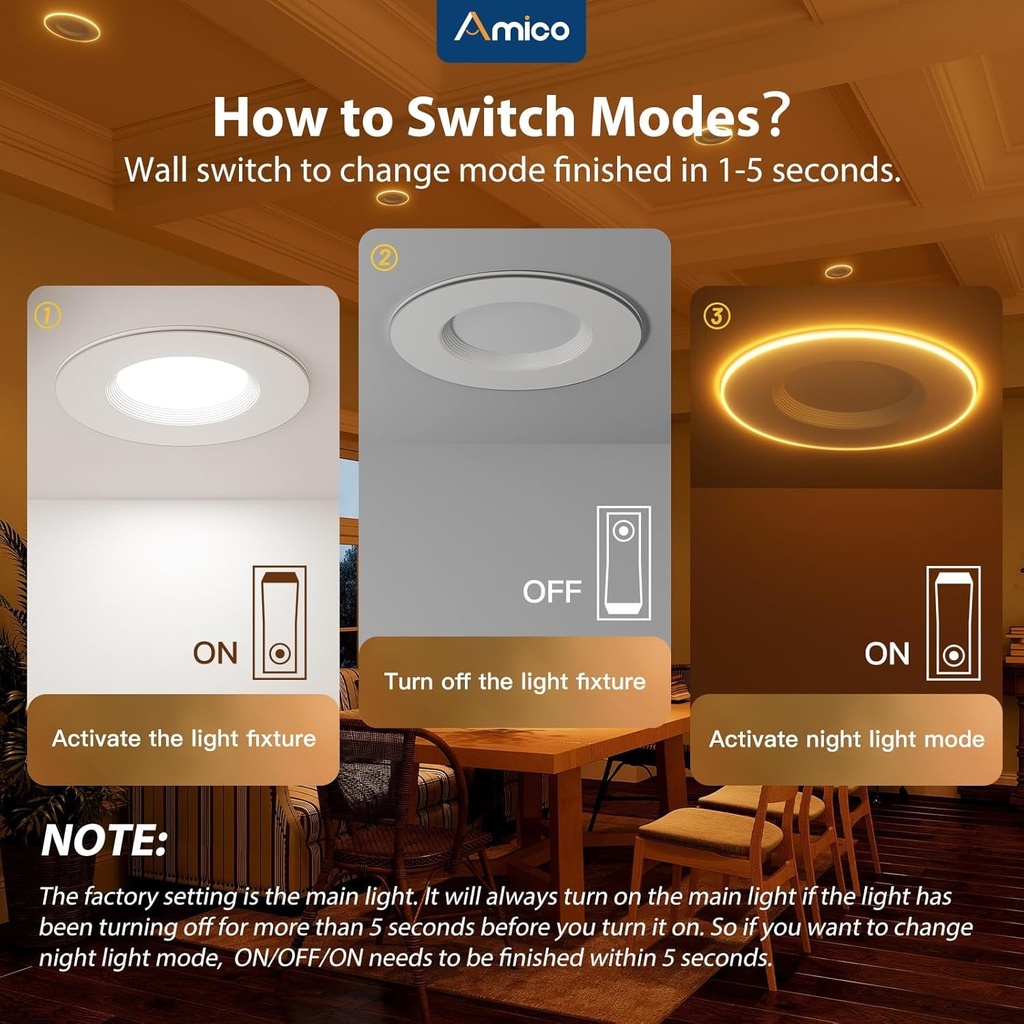 Amico

How to Switch Modes?
Wall switch to change mode finished in 1-5 seconds.

①
ON
Activate the light fixture

②
OFF
Turn off the light fixture

③
ON
Activate night light mode

NOTE:
The factory setting is the main light. It will always turn on the main light if the light has been turning off for more than 5 seconds before you turn it on. So if you want to change night light mode, ON/OFF/ON needs to be finished within 5 seconds.