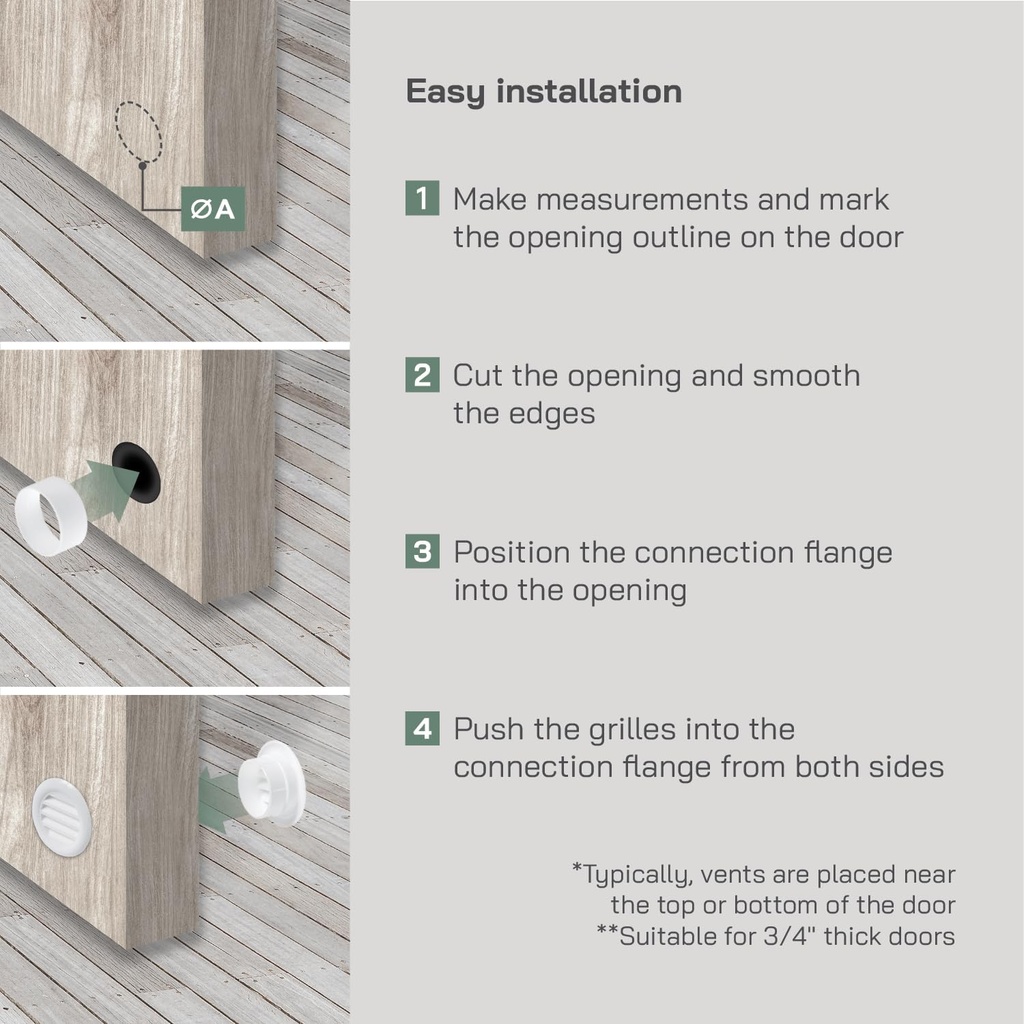 ØA

Easy installation

1 Make measurements and mark the opening outline on the door

2 Cut the opening and smooth the edges

3 Position the connection flange into the opening

4 Push the grilles into the connection flange from both sides

*Typically, vents are placed near the top or bottom of the door
**Suitable for 3/4" thick doors