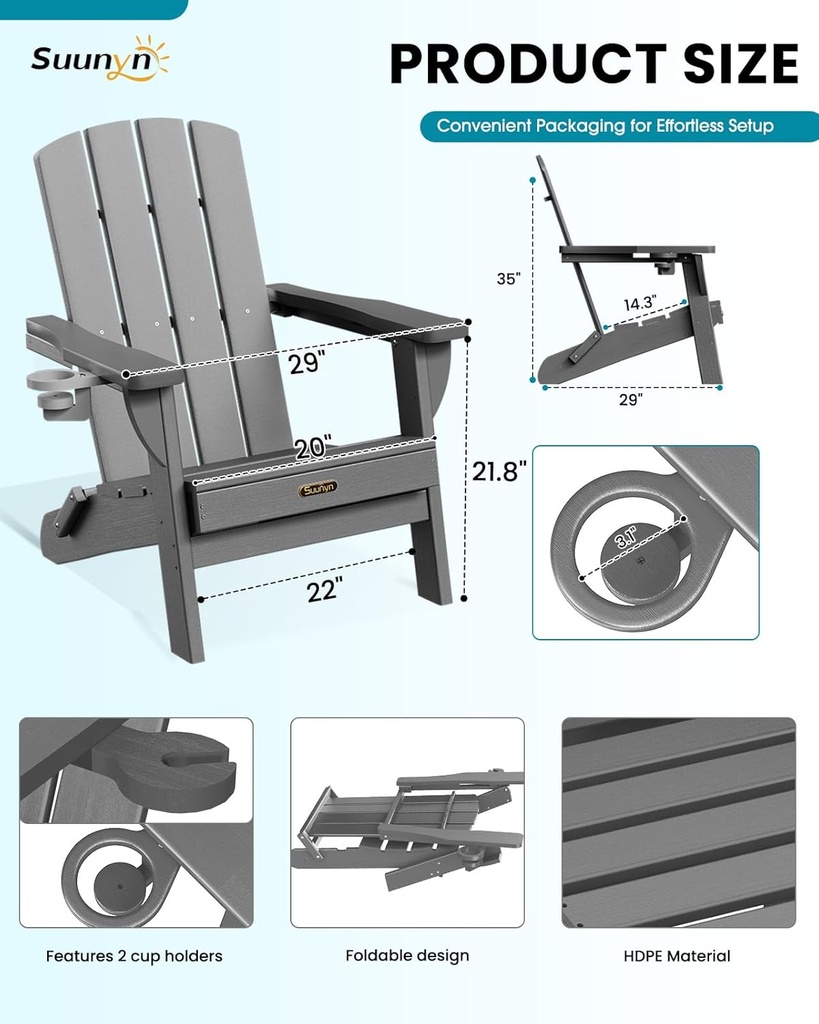 Suunyn

PRODUCT SIZE

Convenient Packaging for Effortless Setup

29"

20"

Suunyn

21.8"

22"

35"

14.3"

29"

3.1"

Features 2 cup holders

Foldable design

HDPE Material