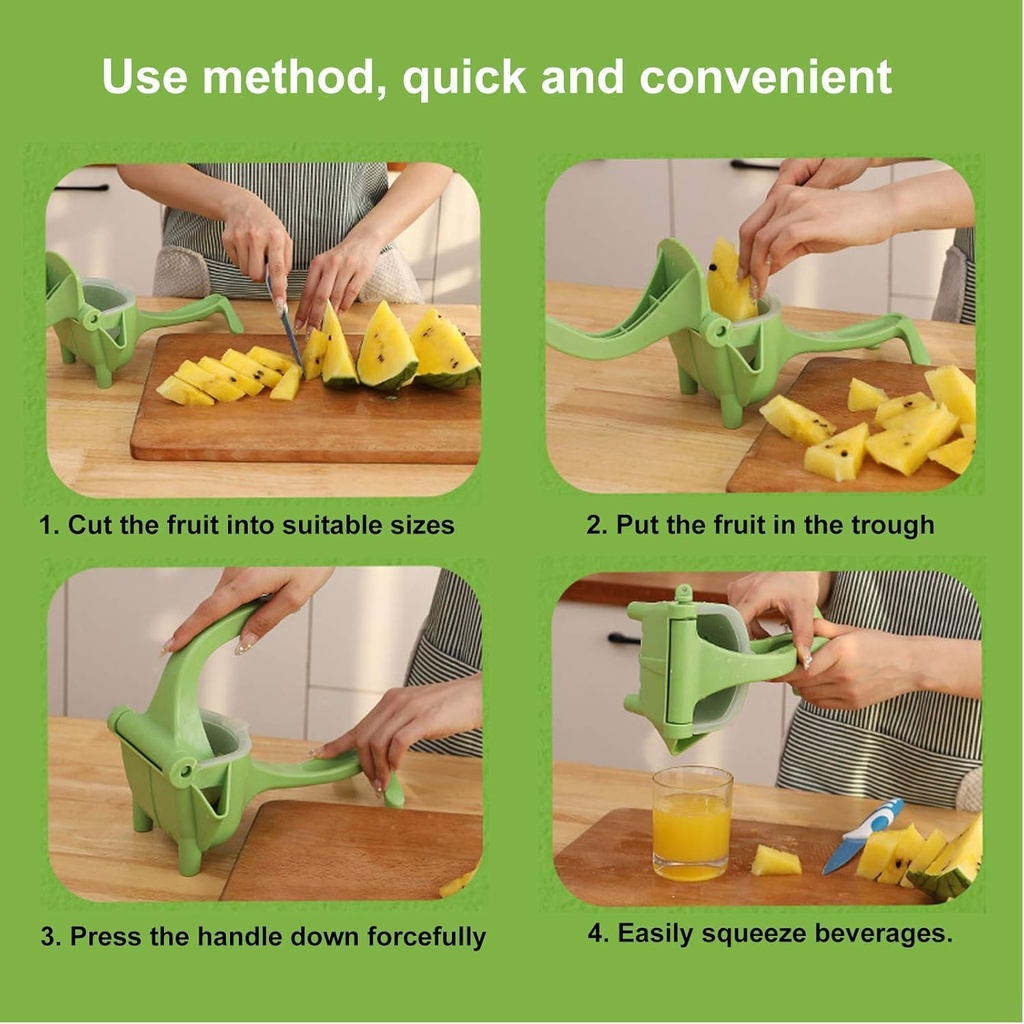 Use method, quick and convenient

1. Cut the fruit into suitable sizes

2. Put the fruit in the trough

3. Press the handle down forcefully

4. Easily squeeze beverages.