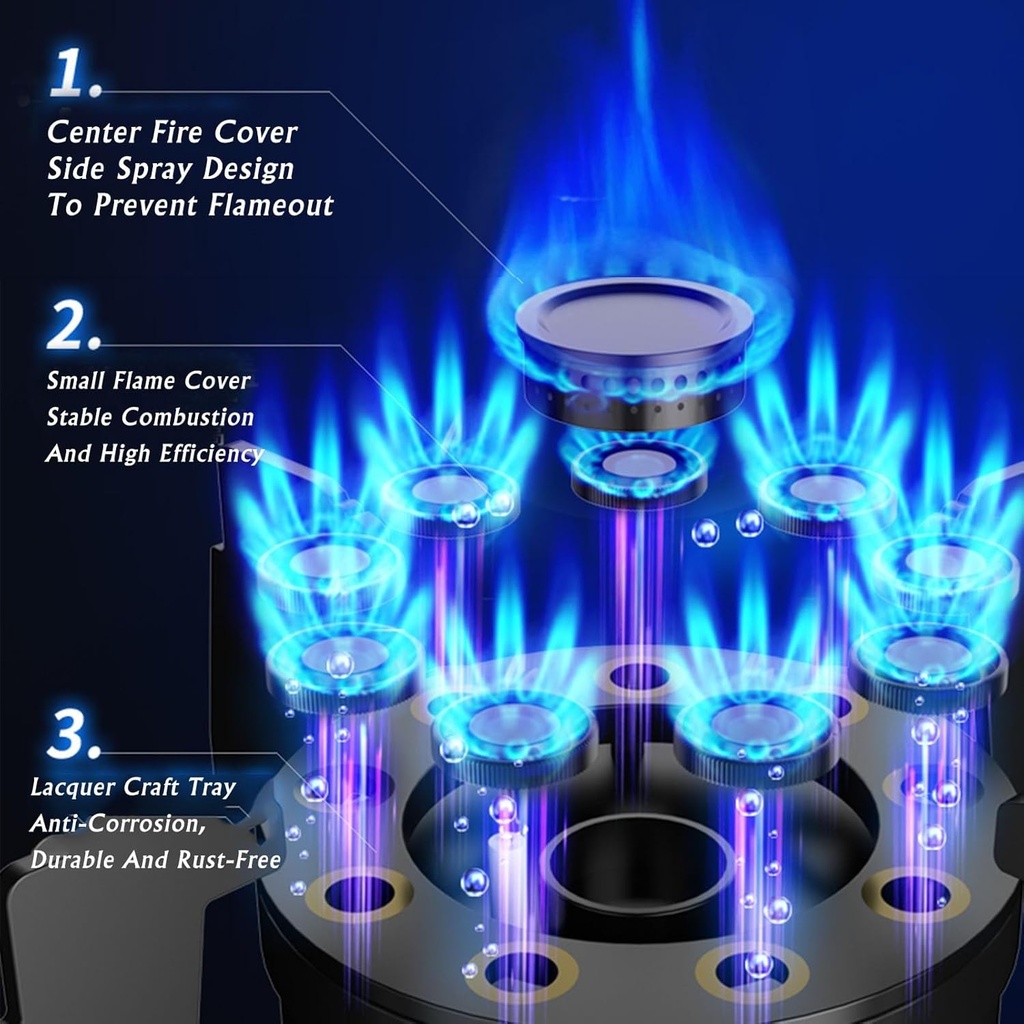 1.
Center Fire Cover
Side Spray Design
To Prevent Flameout

2.
Small Flame Cover
Stable Combustion
And High Efficiency

3.
Lacquer Craft Tray
Anti-Corrosion,
Durable And Rust-Free