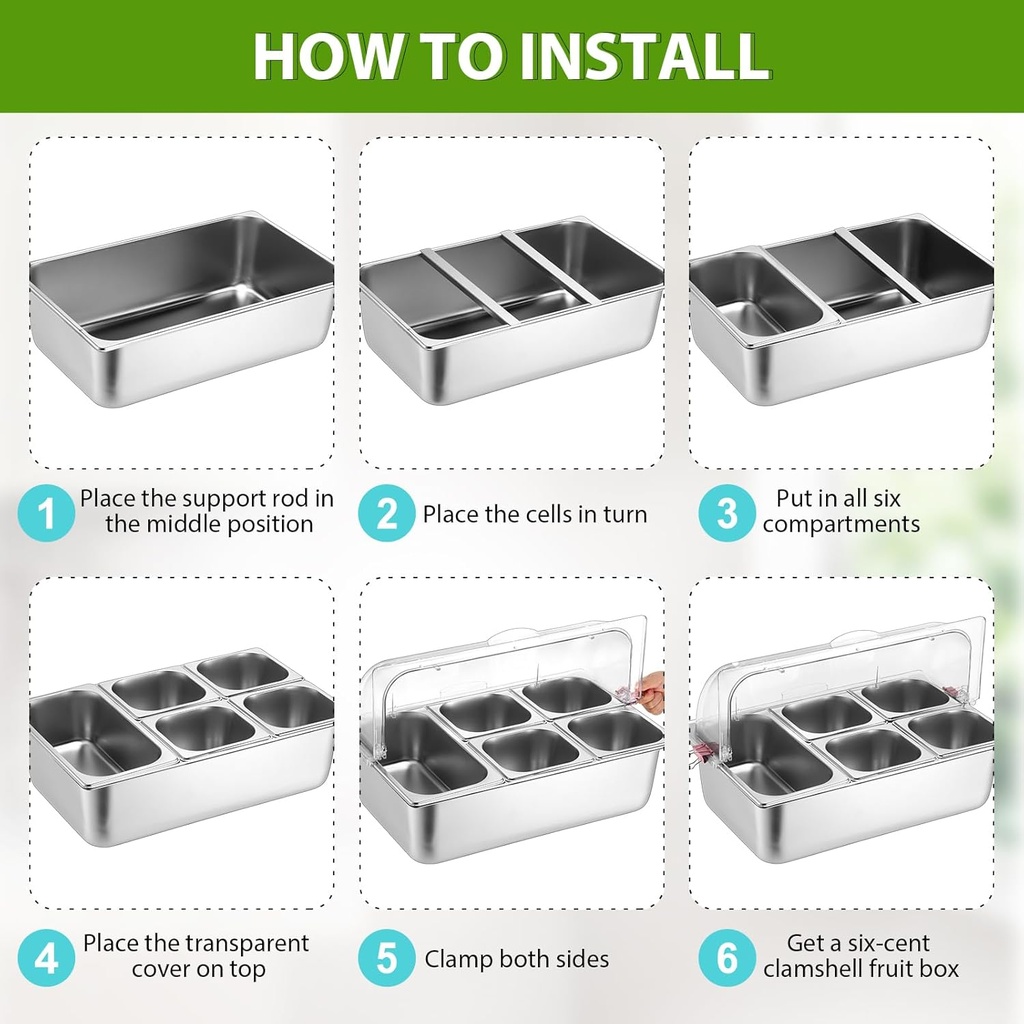 HOW TO INSTALL

1 Place the support rod in the middle position

2 Place the cells in turn

3 Put in all six compartments

4 Place the transparent cover on top

5 Clamp both sides

6 Get a six-cent clamshell fruit box