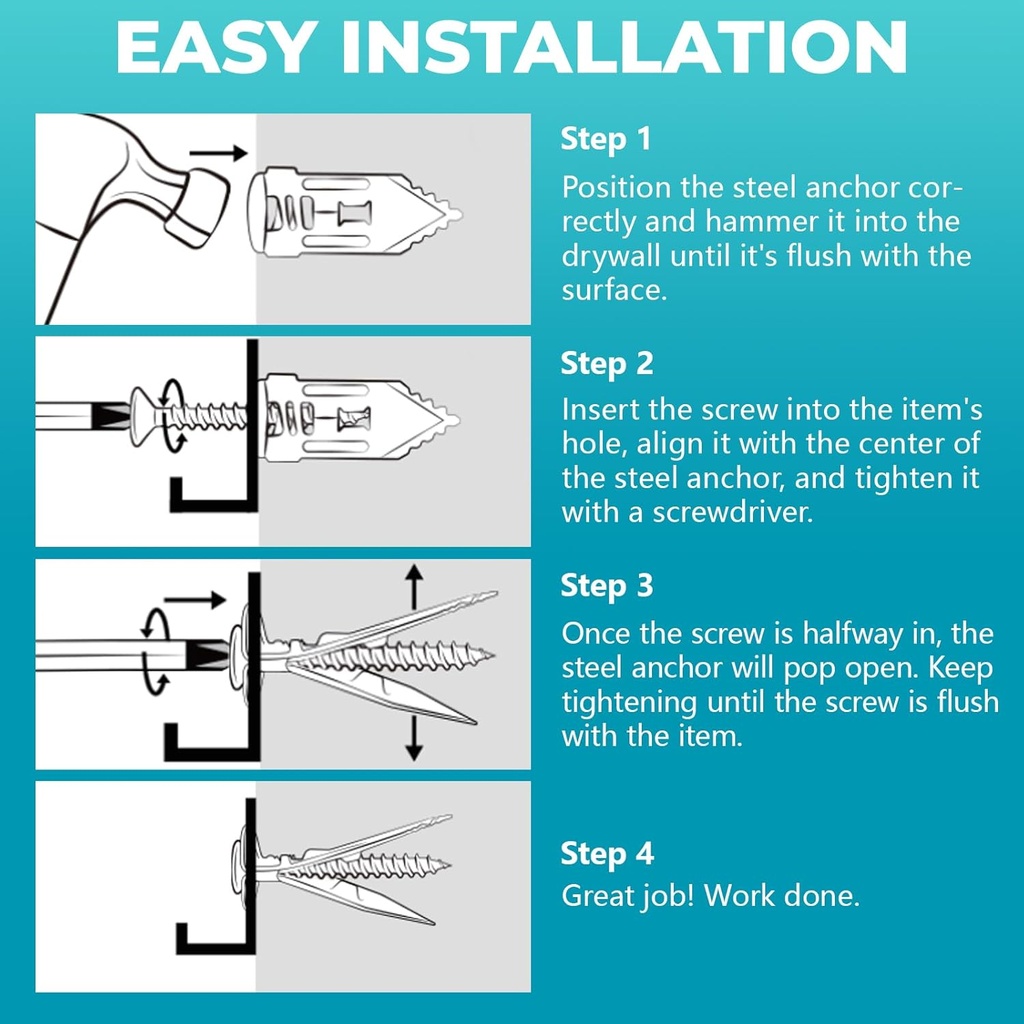 EASY INSTALLATION

Step 1

Position the steel anchor correctly and hammer it into the drywall until it's flush with the surface.

Step 2

Insert the screw into the item's hole, align it with the center of the steel anchor, and tighten it with a screwdriver.

Step 3

Once the screw is halfway in, the steel anchor will pop open. Keep tightening until the screw is flush with the item.

Step 4

Great job! Work done.