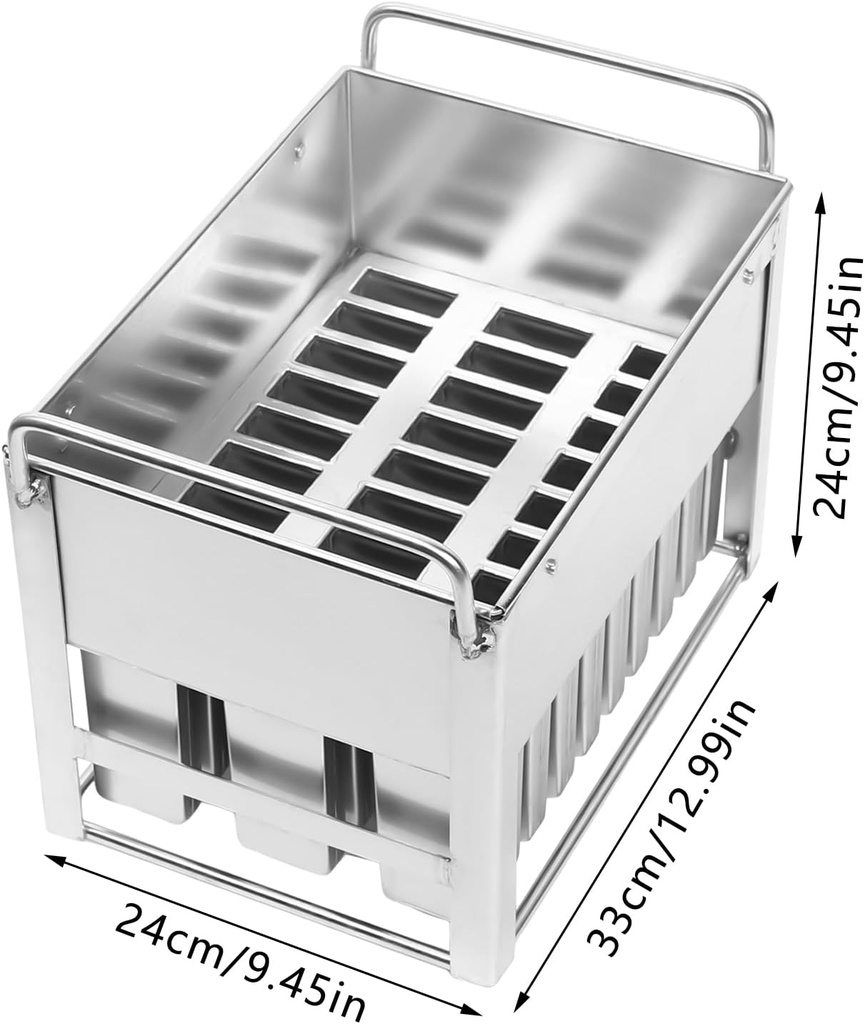 24cm/9.45in

33cm/12.99in

24cm/9.45in