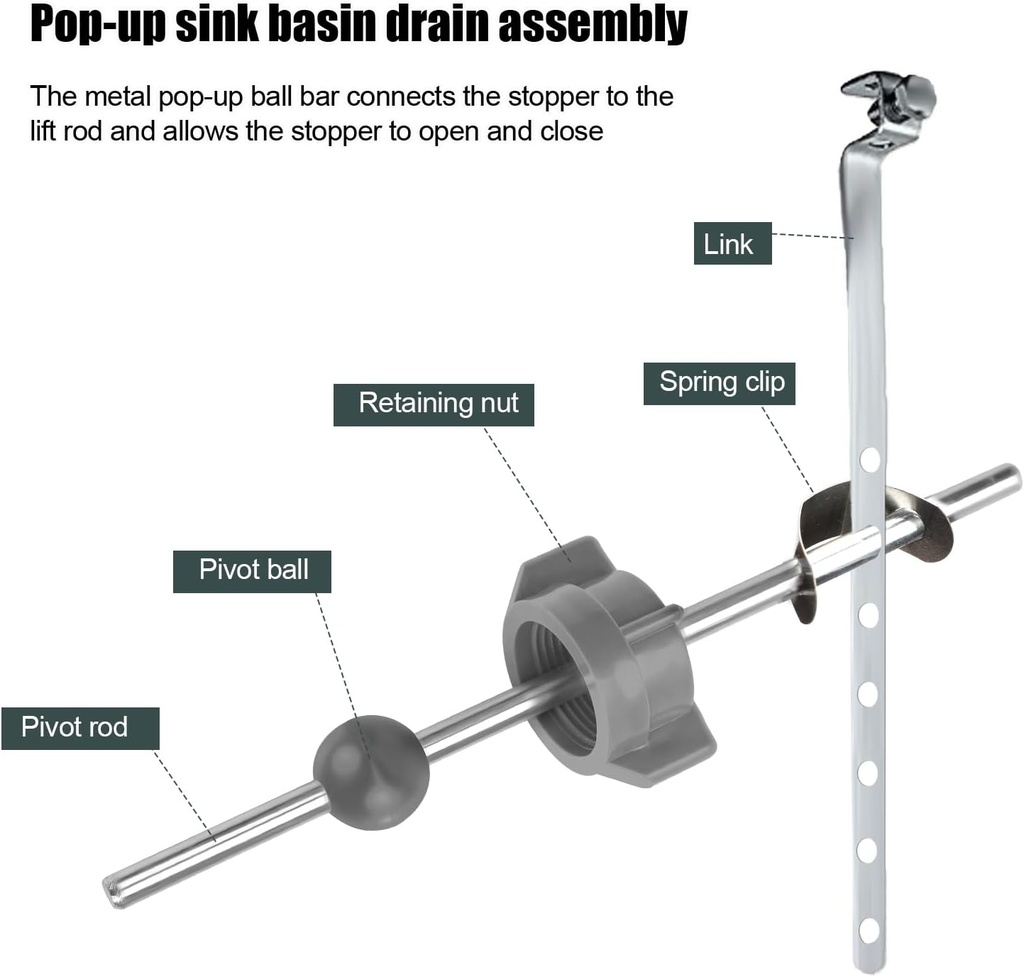 Pop-up sink basin drain assembly

The metal pop-up ball bar connects the stopper to the lift rod and allows the stopper to open and close

Link

Spring clip

Retaining nut

Pivot ball

Pivot rod