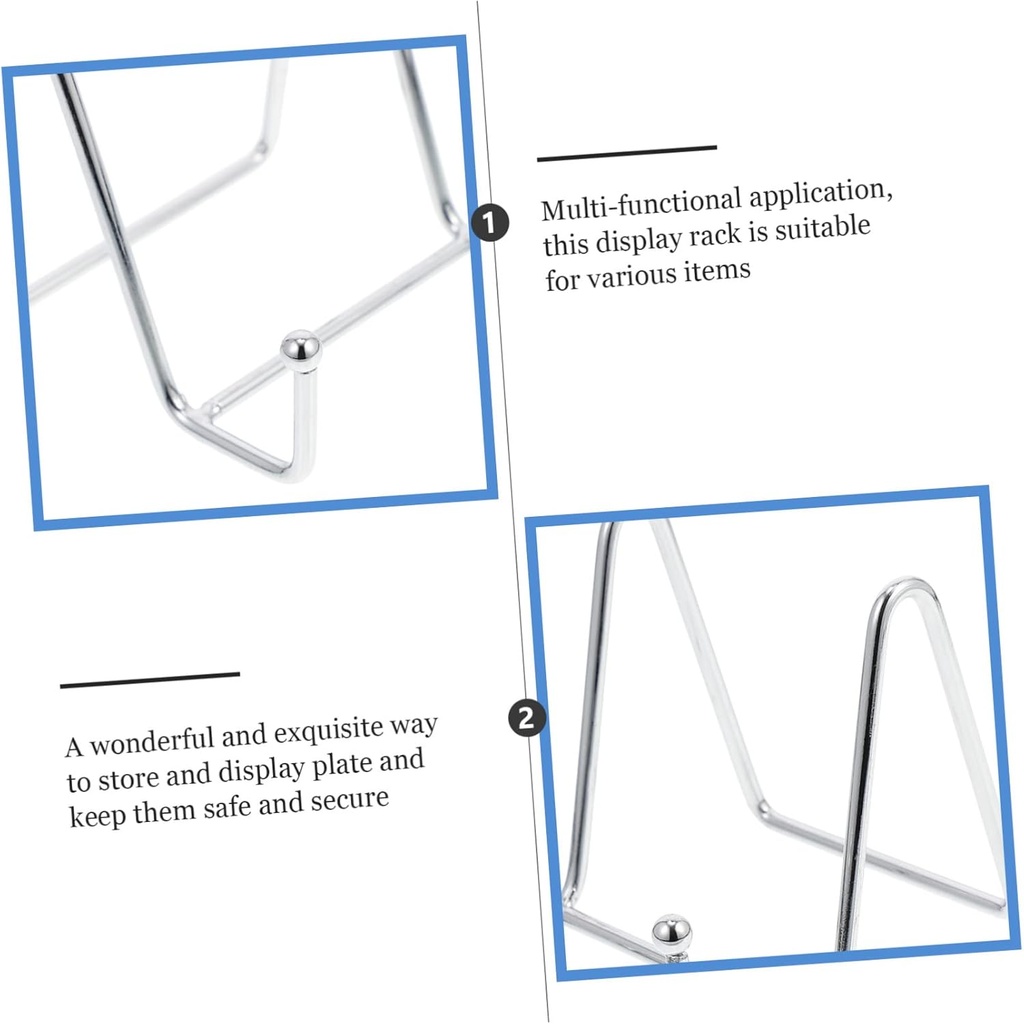 1

Multi-functional application, this display rack is suitable for various items

2

A wonderful and exquisite way to store and display plate and keep them safe and secure