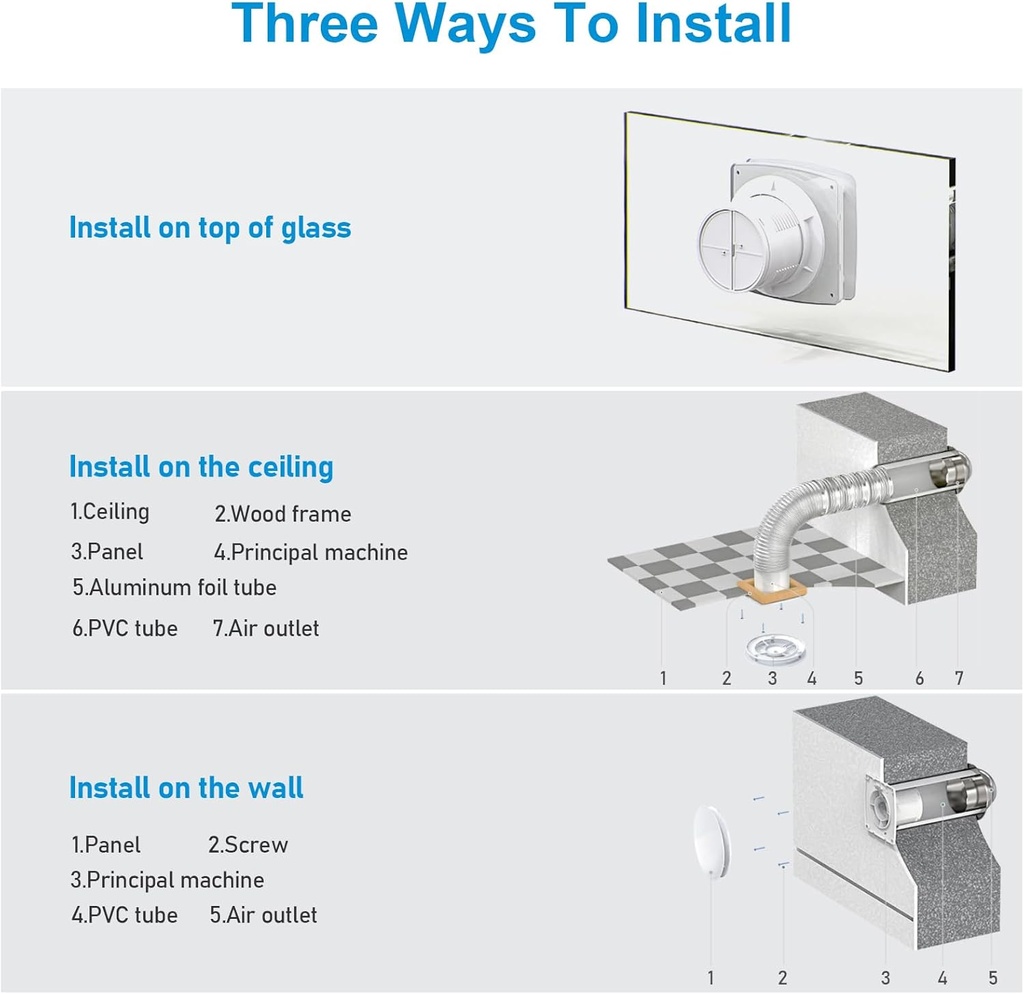 Three Ways To Install

Install on top of glass

Install on the ceiling

1.Ceiling 2.Wood frame
3.Panel 4.Principal machine
5.Aluminum foil tube
6.PVC tube 7.Air outlet

1 2 3 4 5 6 7

Install on the wall

1.Panel 2.Screw
3.Principal machine
4.PVC tube 5.Air outlet

1 2 3 4 5