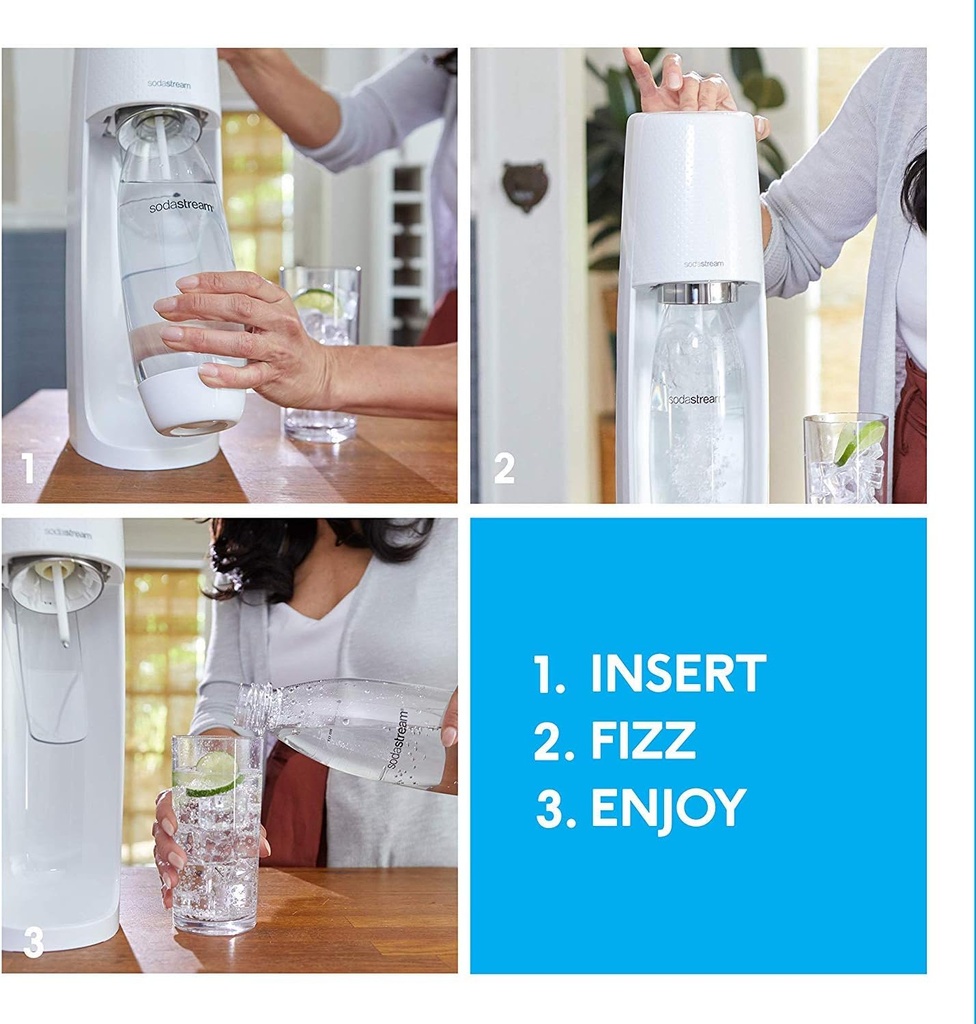 sodastream

sodastream

1

sodastream

sodastream

2

sodastream

sodastream

3

1. INSERT
2. FIZZ
3. ENJOY