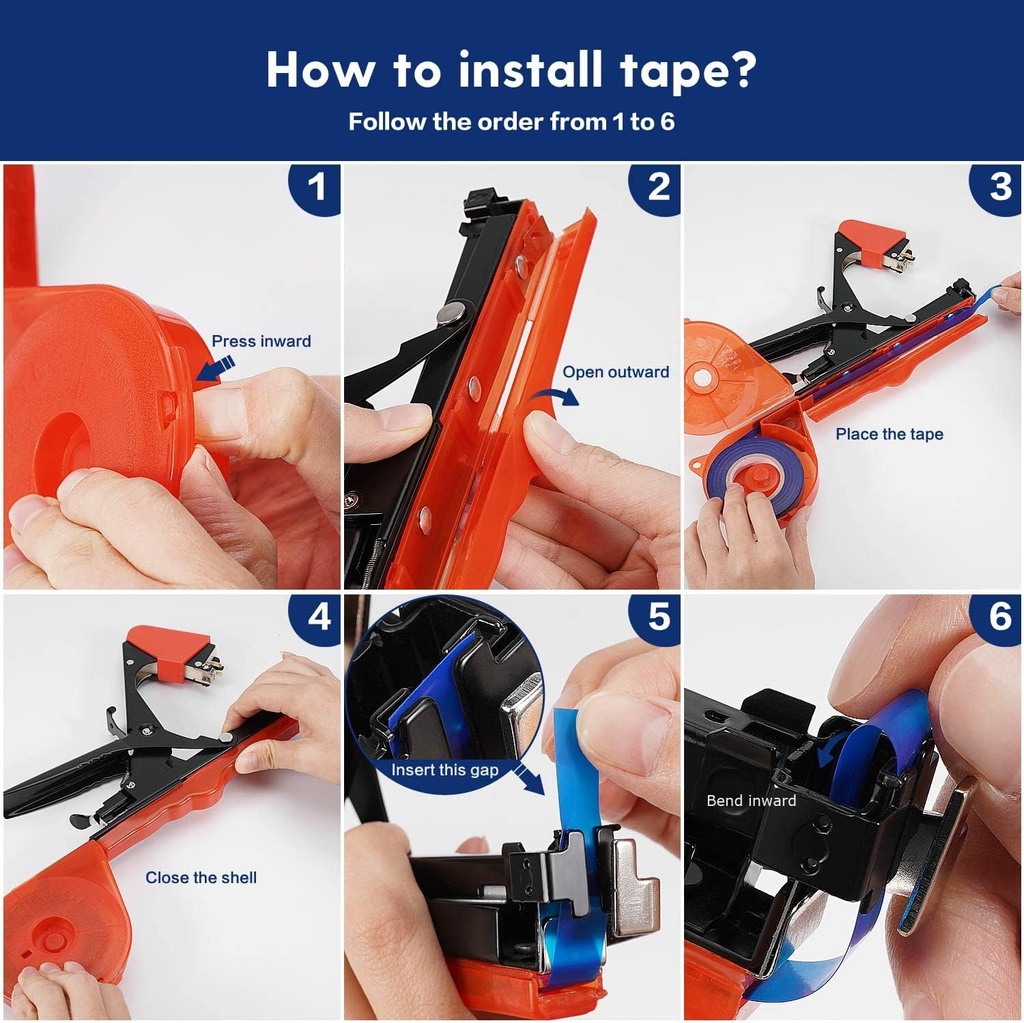 How to install tape?
Follow the order from 1 to 6

1
Press inward

2
Open outward

3
Place the tape

4
Close the shell

5
Insert this gap

6
Bend inward