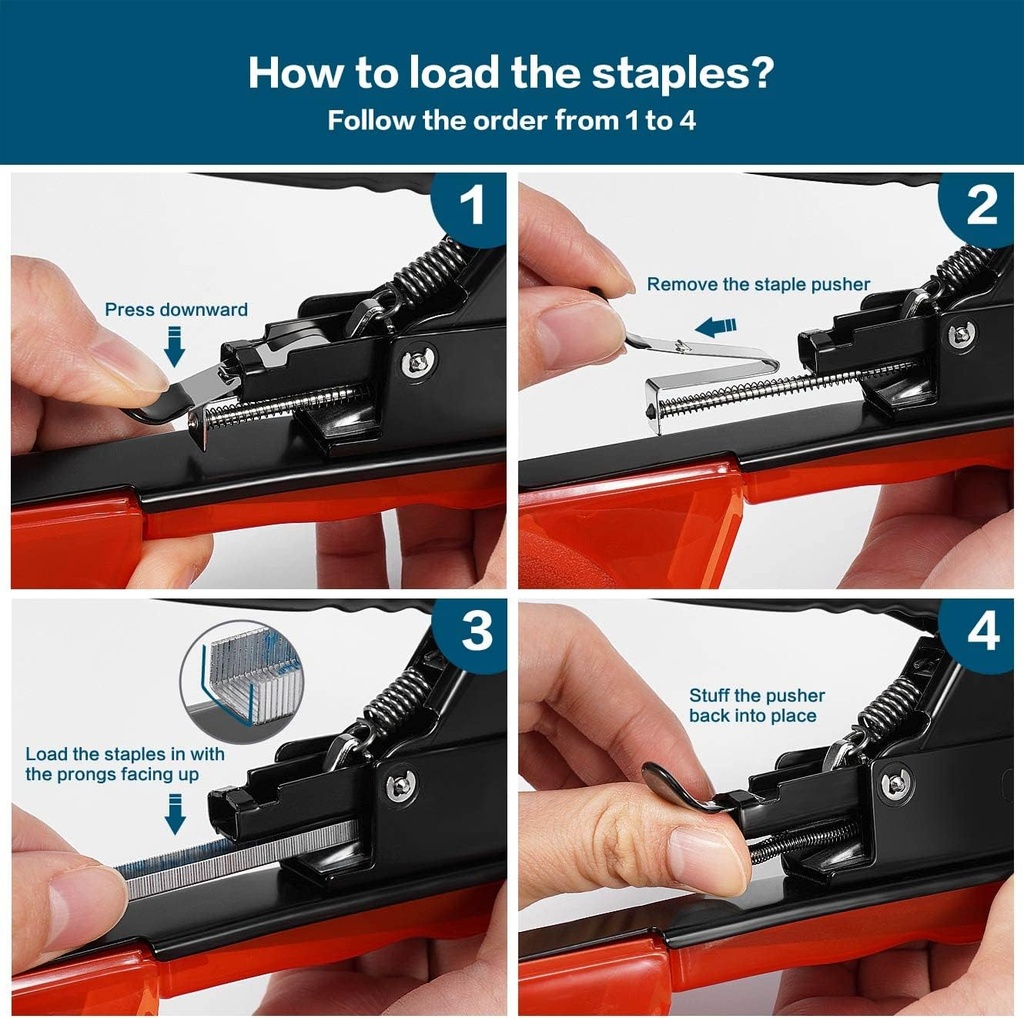 How to load the staples?
Follow the order from 1 to 4

1
Press downward

2
Remove the staple pusher

3
Load the staples in with the prongs facing up

4
Stuff the pusher back into place