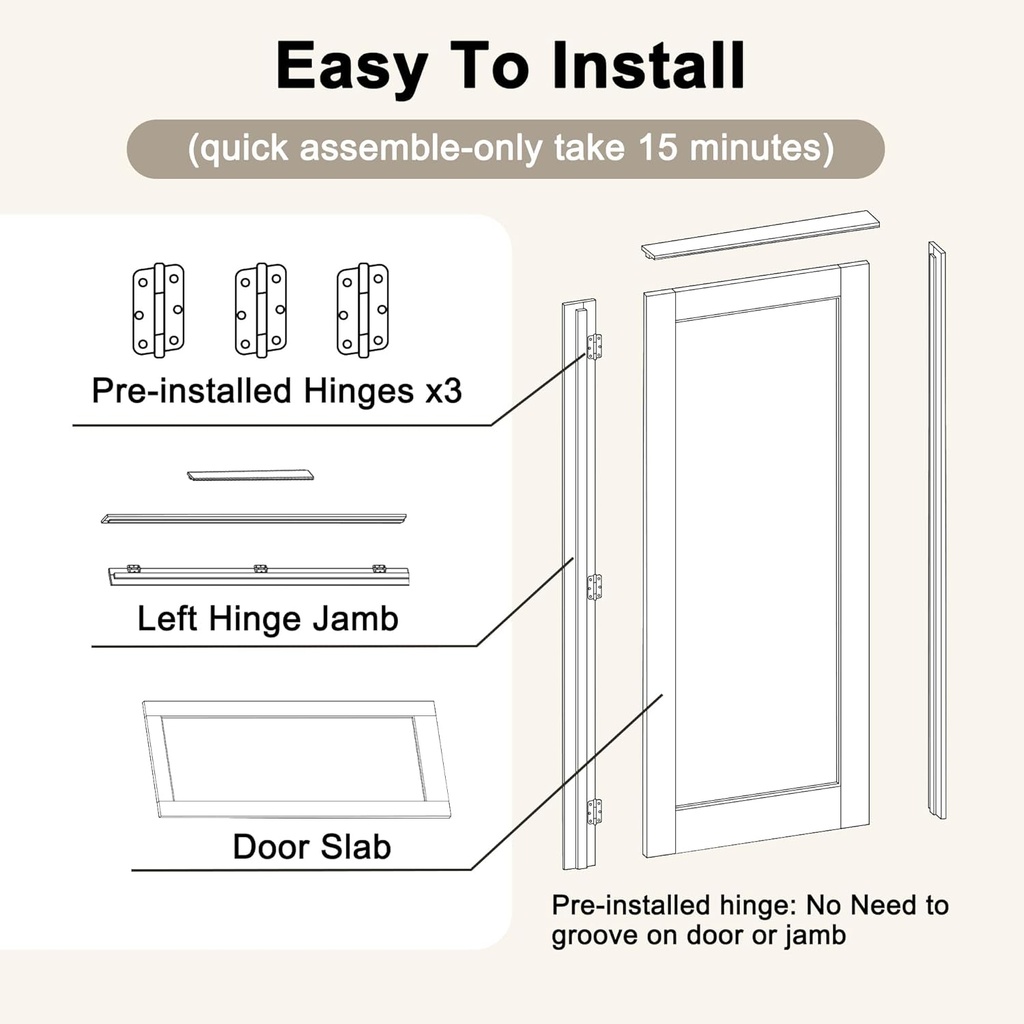 Easy To Install

(quick assemble-only take 15 minutes)

Pre-installed Hinges x3

Left Hinge Jamb

Door Slab

Pre-installed hinge: No Need to groove on door or jamb