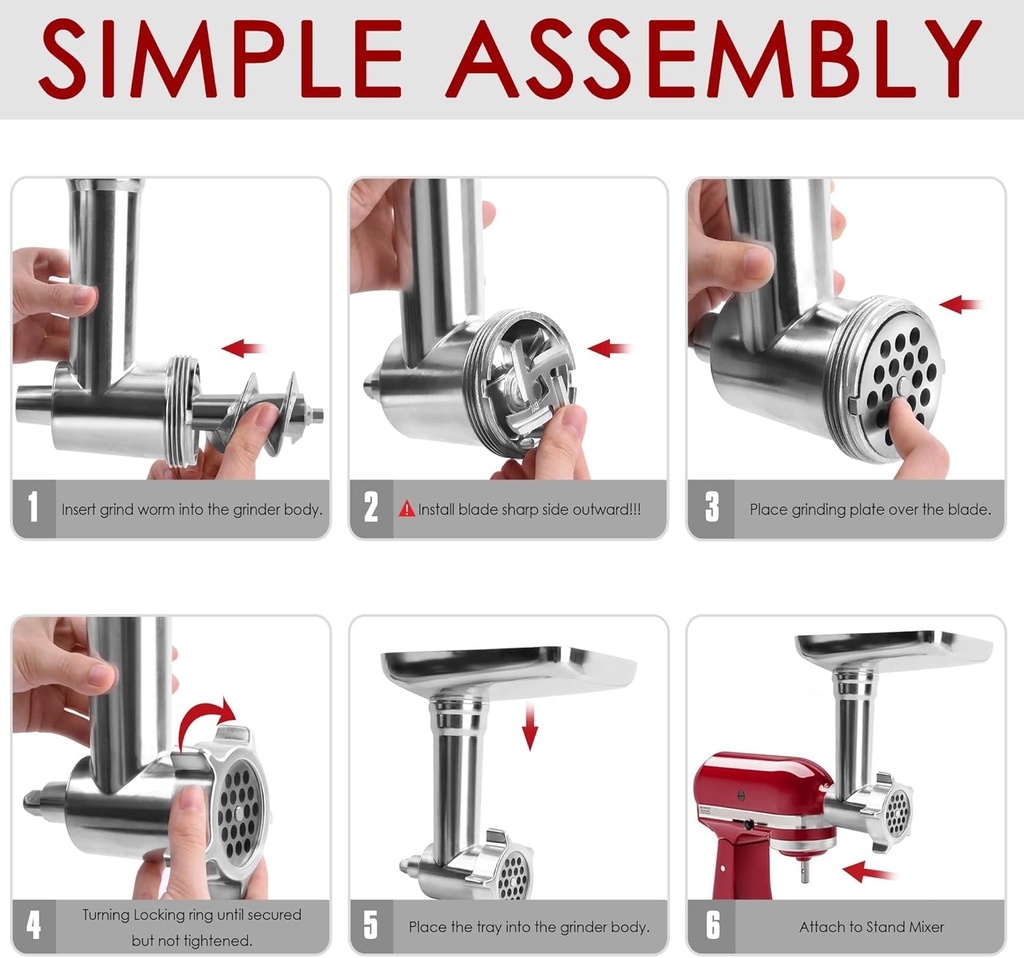 SIMPLE ASSEMBLY

1 Insert grind worm into the grinder body.

2 Install blade sharp side outward!!!

3 Place grinding plate over the blade.

4 Turning Locking ring until secured but not tightened.

5 Place the tray into the grinder body.

6 Attach to Stand Mixer