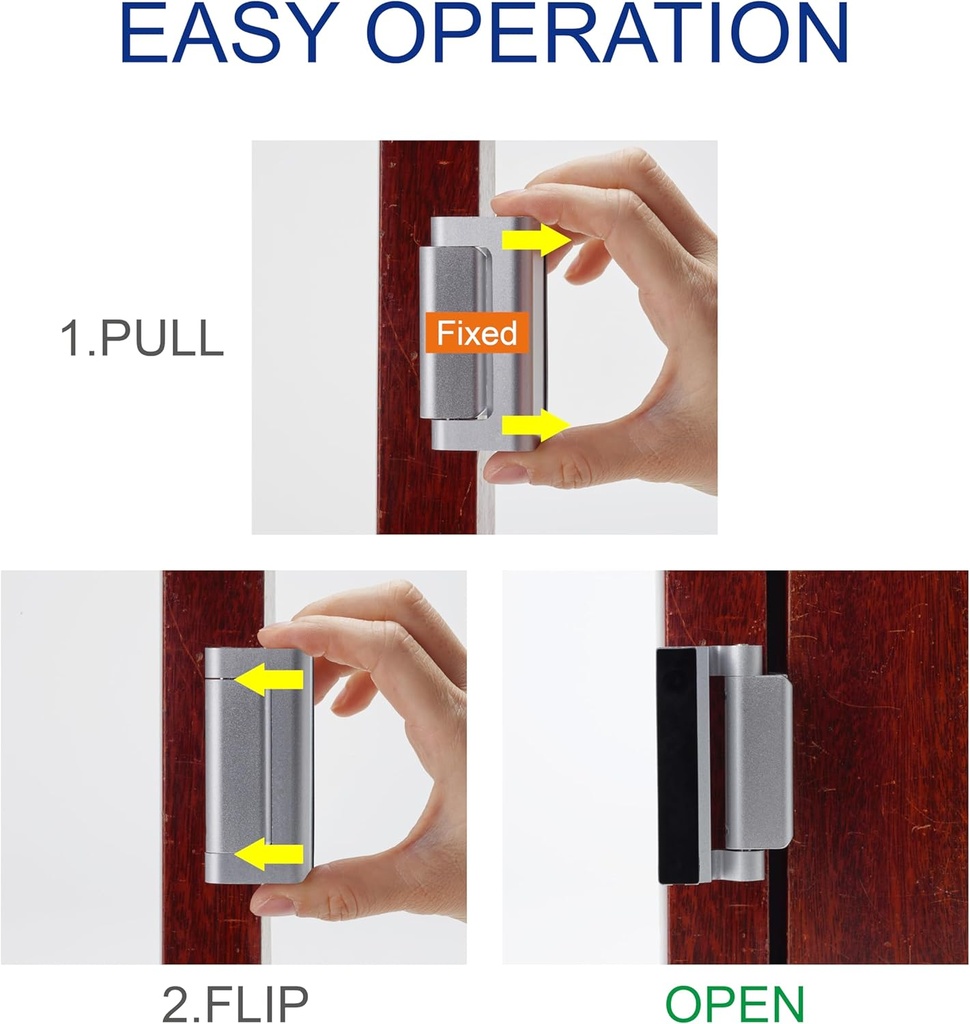 EASY OPERATION

1.PULL

Fixed

2.FLIP

OPEN