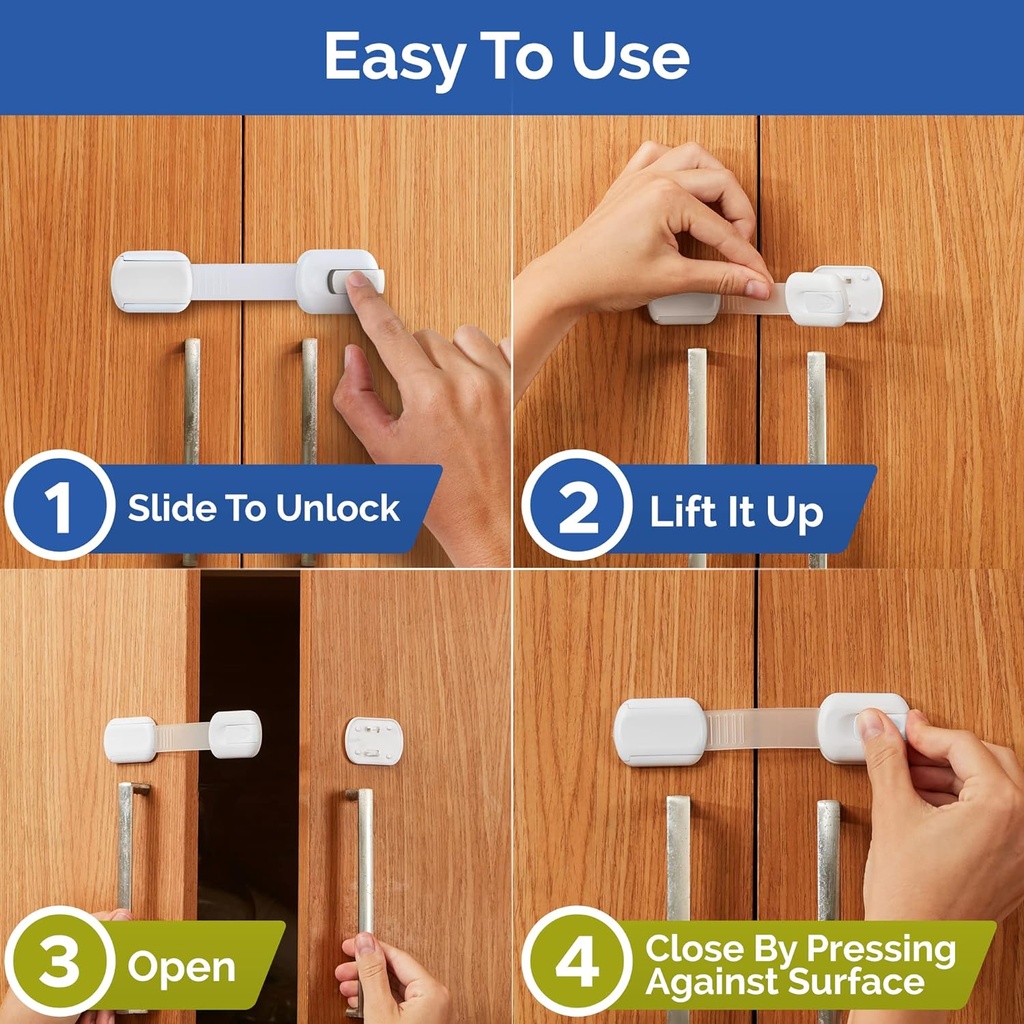 Easy To Use

1 Slide To Unlock

2 Lift It Up

3 Open

4 Close By Pressing Against Surface