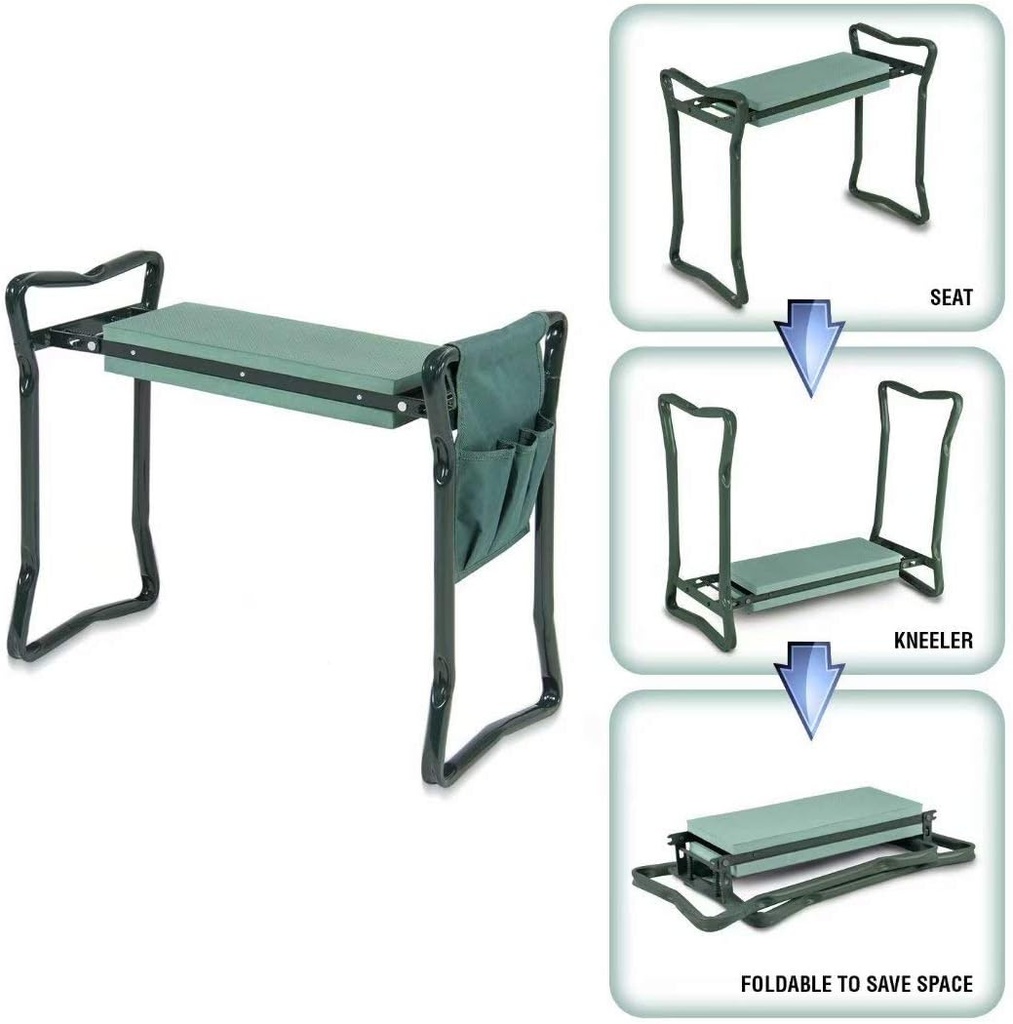 SEAT

KNEELER

FOLDABLE TO SAVE SPACE