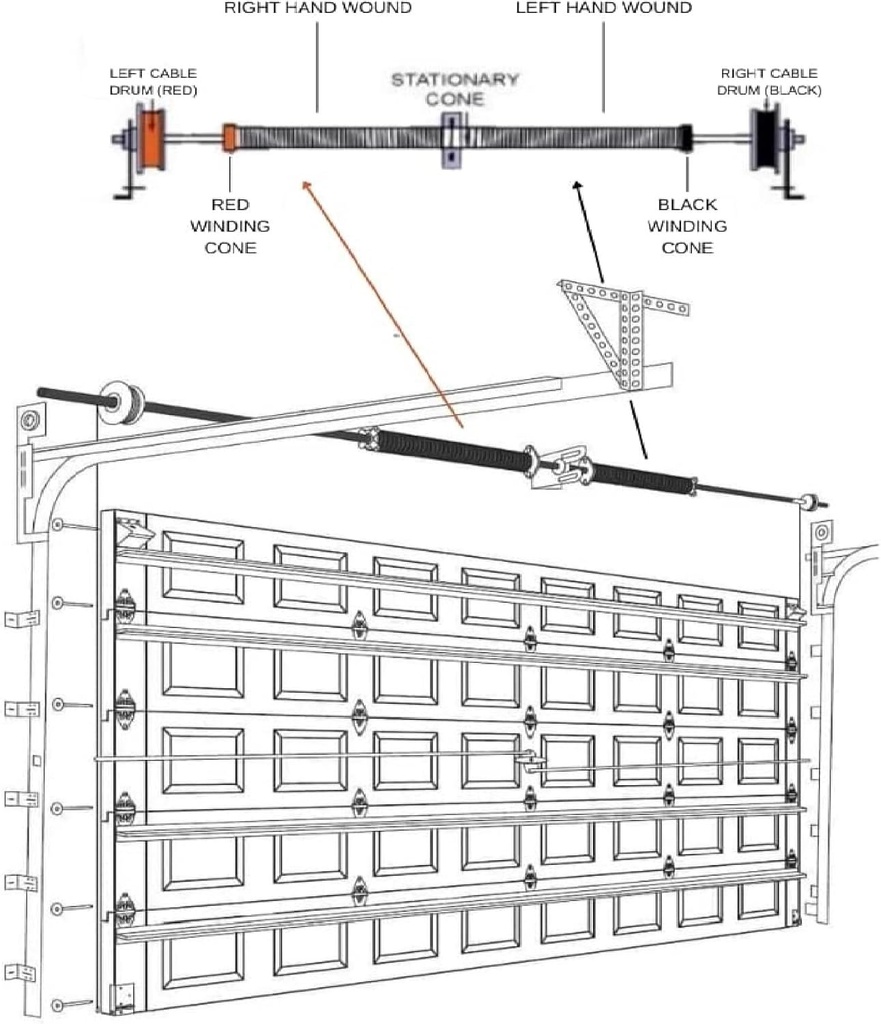 RIGHT HAND WOUND

LEFT HAND WOUND

LEFT CABLE DRUM (RED)

STATIONARY CONE

RIGHT CABLE DRUM (BLACK)

RED WINDING CONE

BLACK WINDING CONE