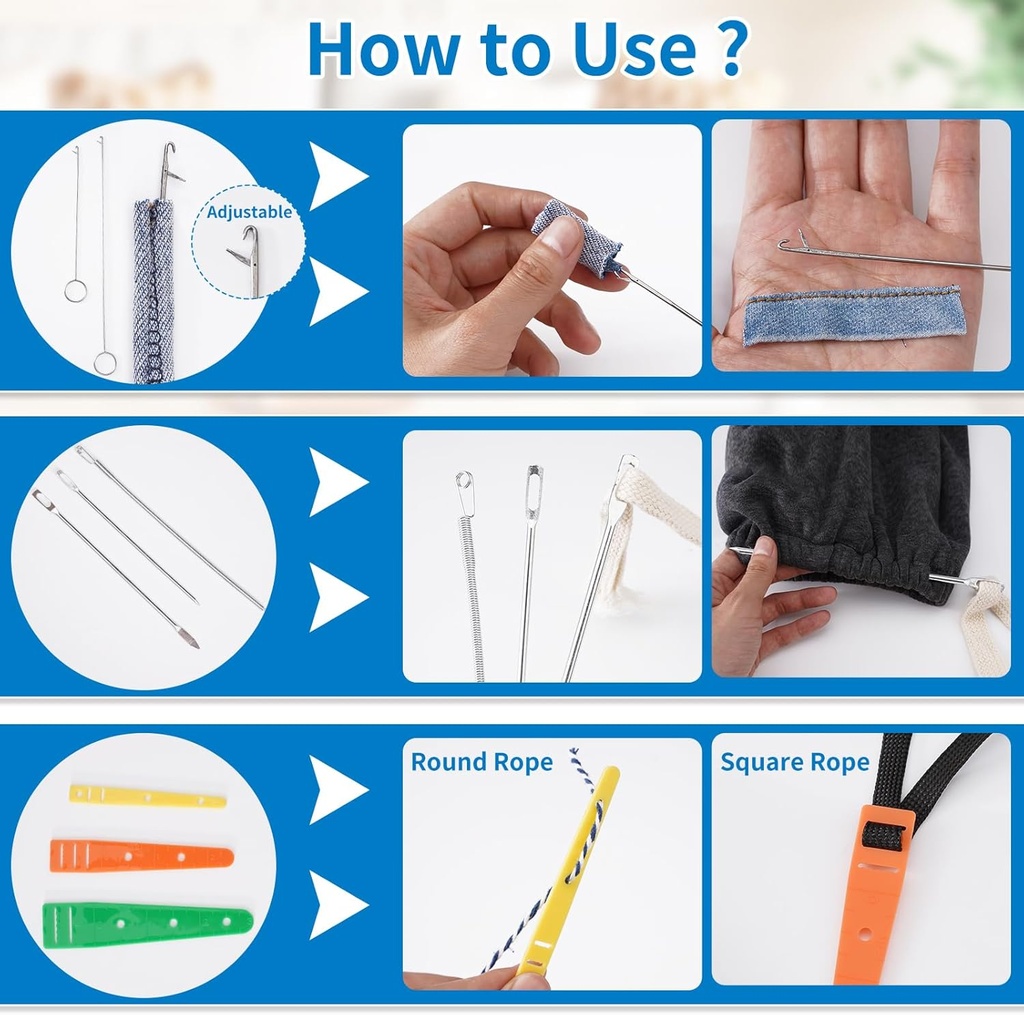 How to Use ?

Adjustable

Round Rope

Square Rope