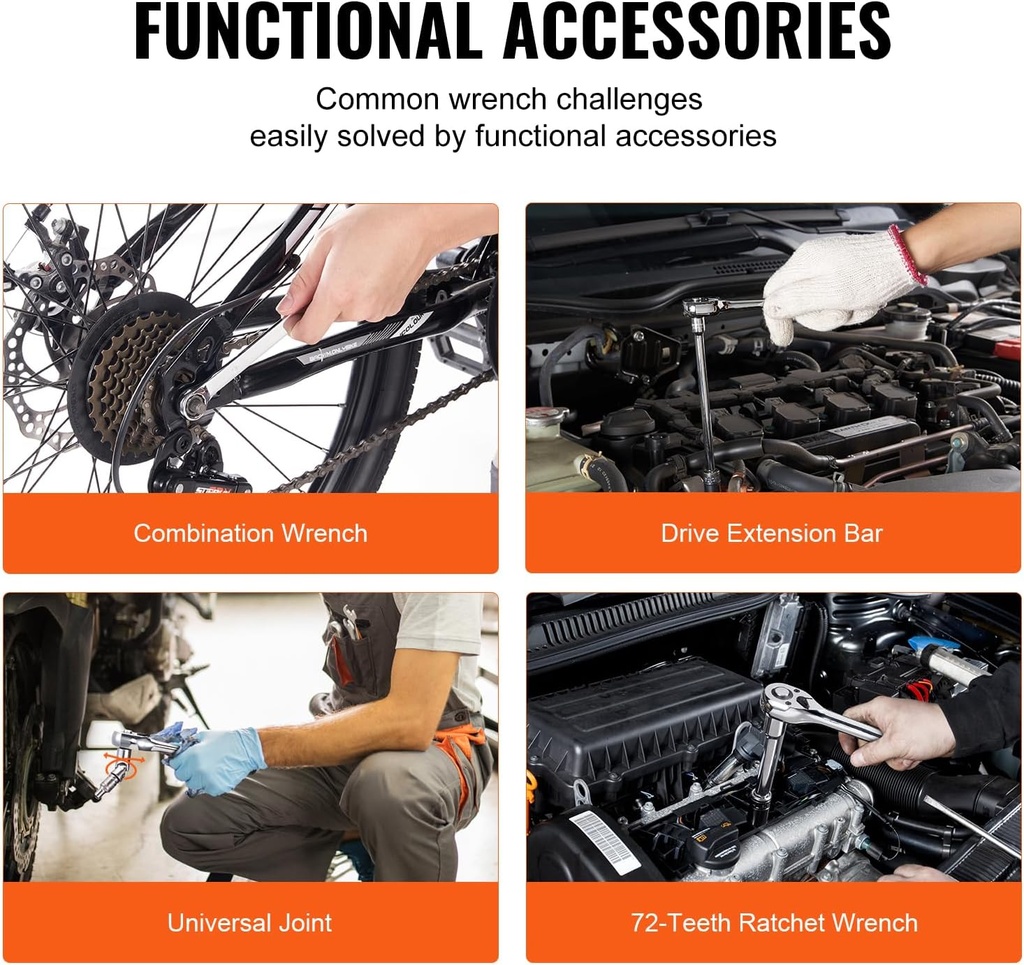 FUNCTIONAL ACCESSORIES

Common wrench challenges
easily solved by functional accessories

Combination Wrench

Drive Extension Bar

Universal Joint

72-Teeth Ratchet Wrench