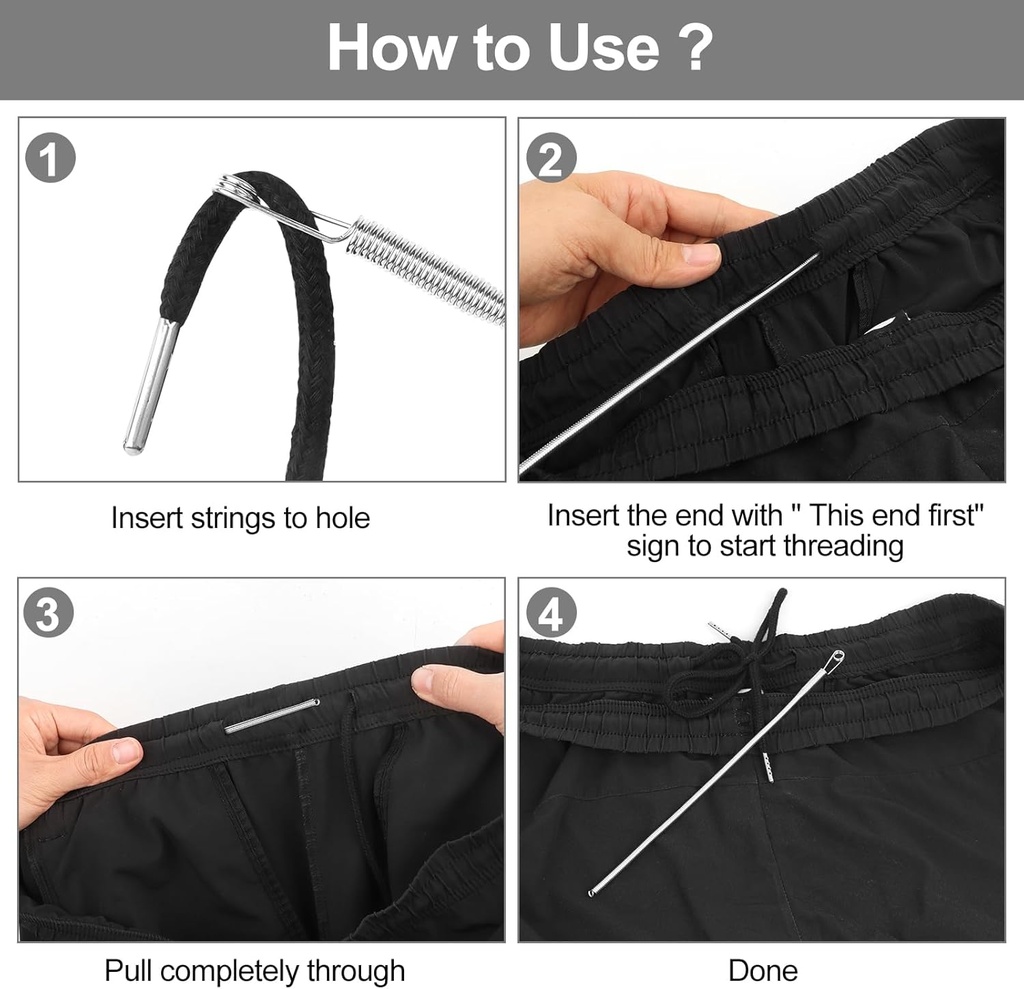 How to Use ?

1

Insert strings to hole

2

Insert the end with " This end first" sign to start threading

3

Pull completely through

4

Done