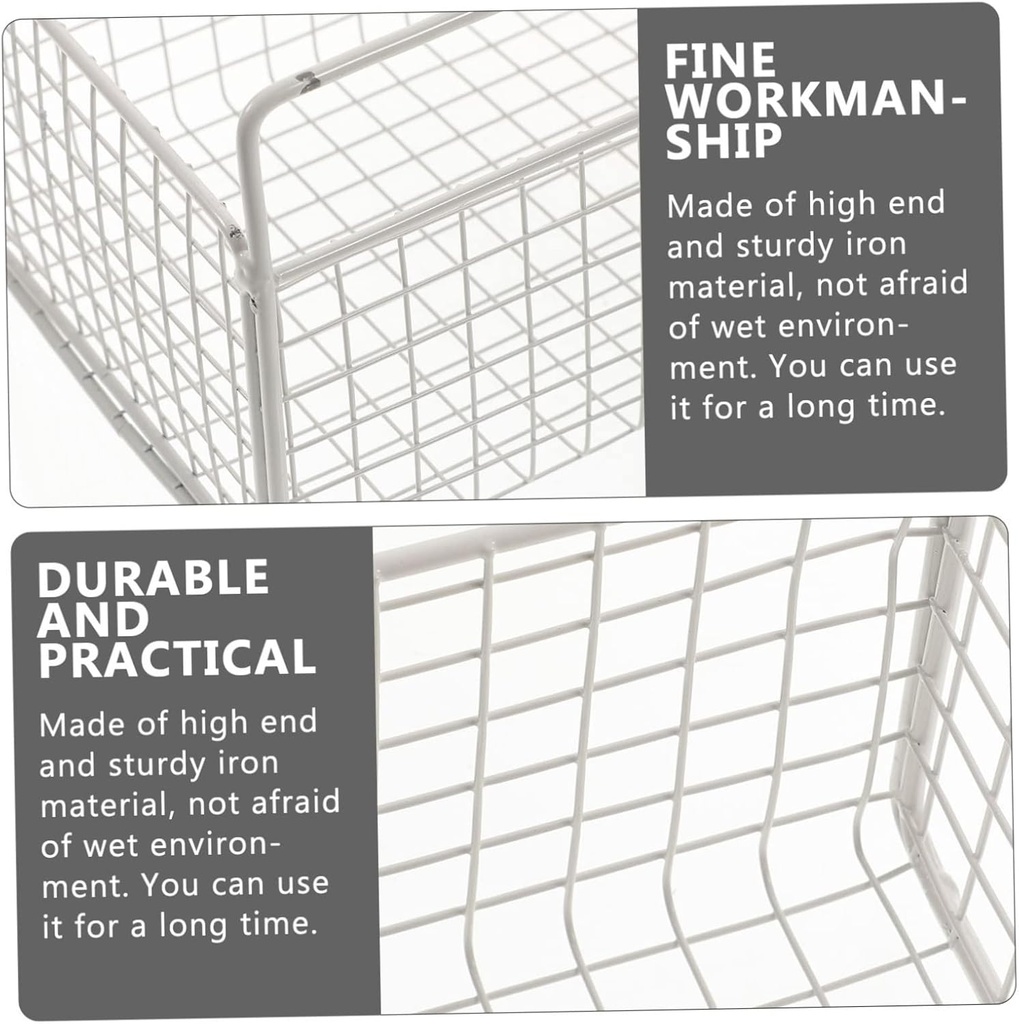 FINE WORKMANSHIP

Made of high end and sturdy iron material, not afraid of wet environment. You can use it for a long time.

DURABLE AND PRACTICAL

Made of high end and sturdy iron material, not afraid of wet environment. You can use it for a long time.