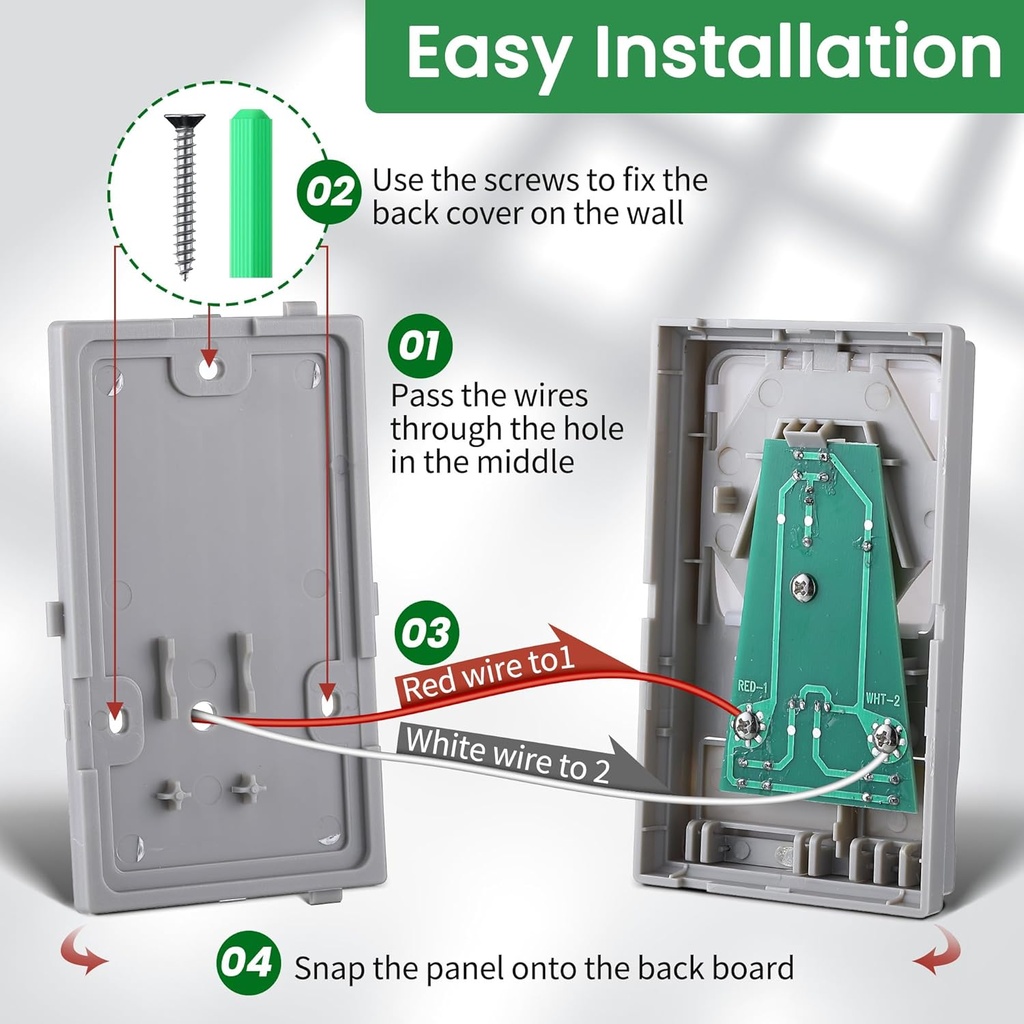 Easy Installation

02 Use the screws to fix the back cover on the wall

01 Pass the wires through the hole in the middle

03 Red wire to1

White wire to 2

RED-1

WHT-2

04 Snap the panel onto the back board