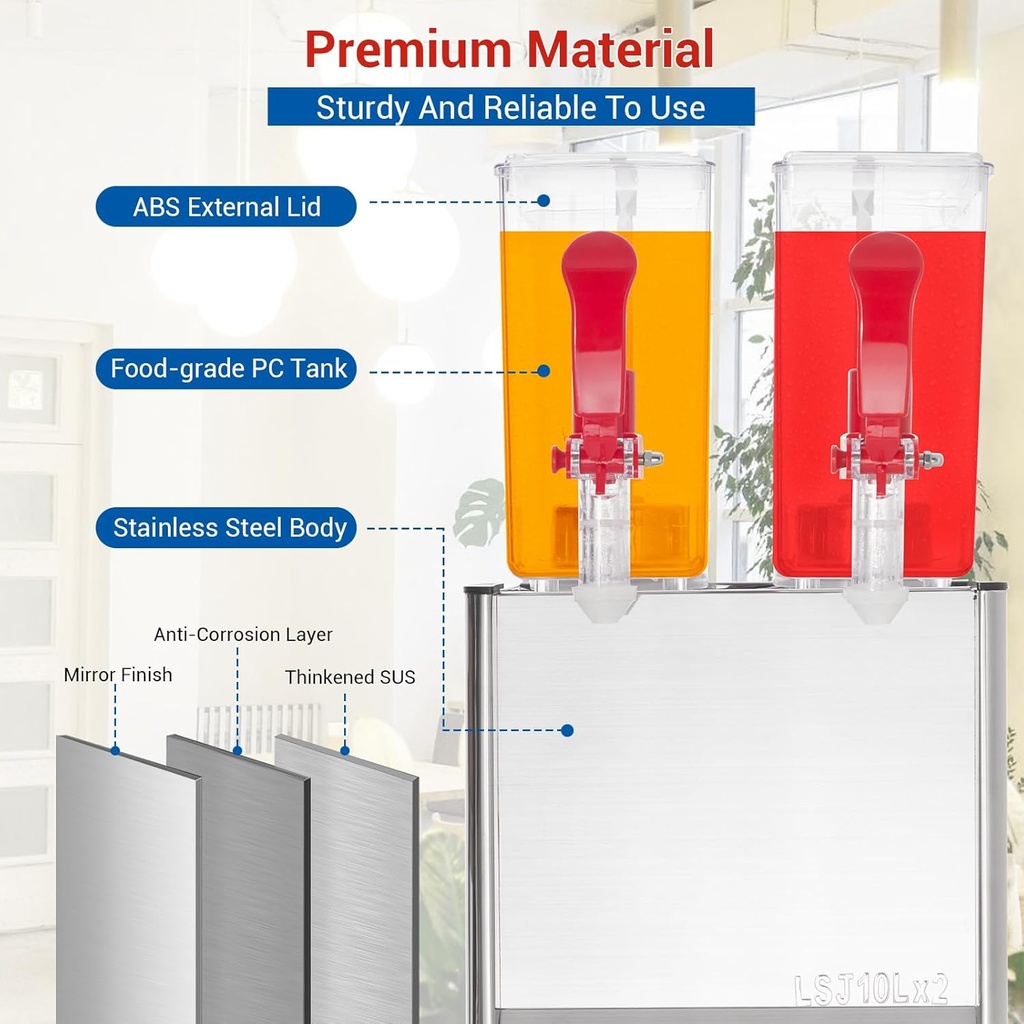 Premium Material

Sturdy And Reliable To Use

ABS External Lid

Food-grade PC Tank

Stainless Steel Body

Anti-Corrosion Layer

Mirror Finish

Thinkened SUS

LSJ10Lx2