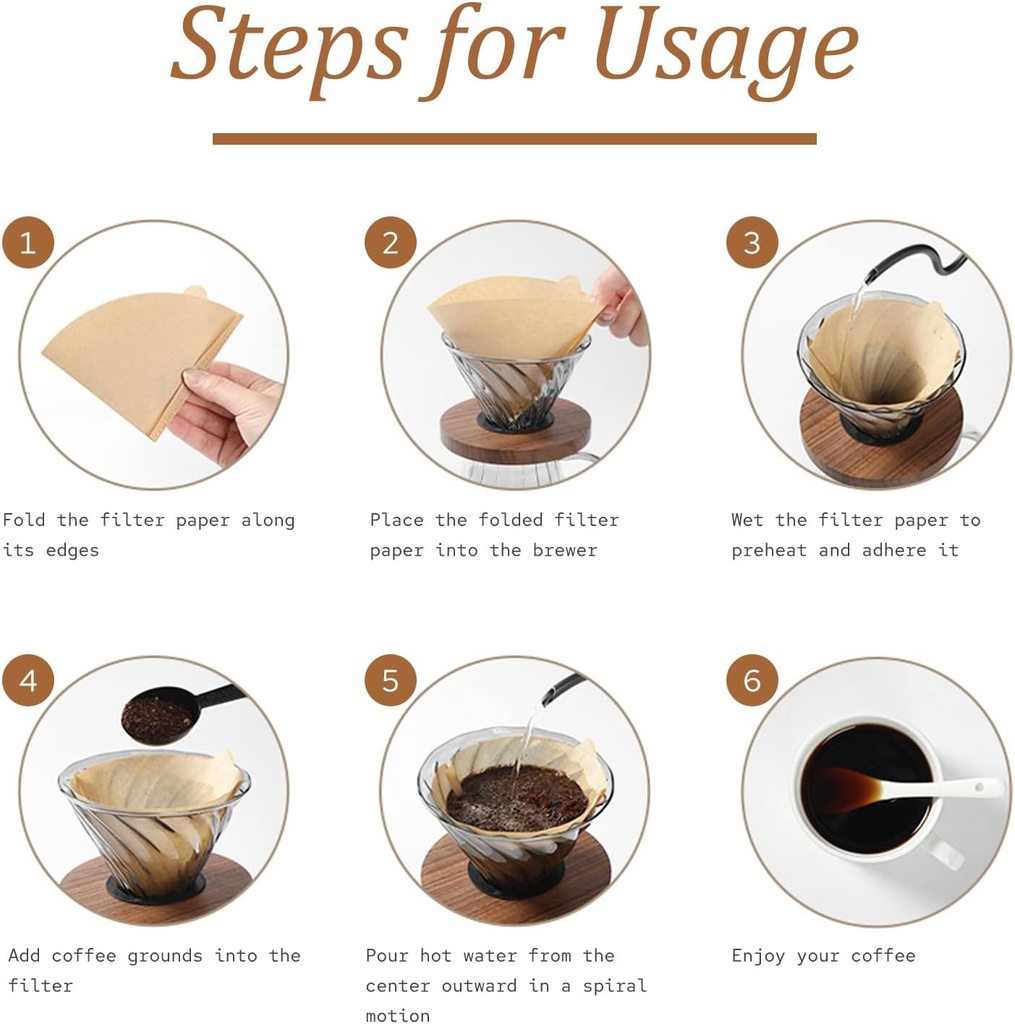 Steps for Usage

1

Fold the filter paper along its edges

2

Place the folded filter paper into the brewer

3

Wet the filter paper to preheat and adhere it

4

Add coffee grounds into the filter

5

Pour hot water from the center outward in a spiral motion

6

Enjoy your coffee