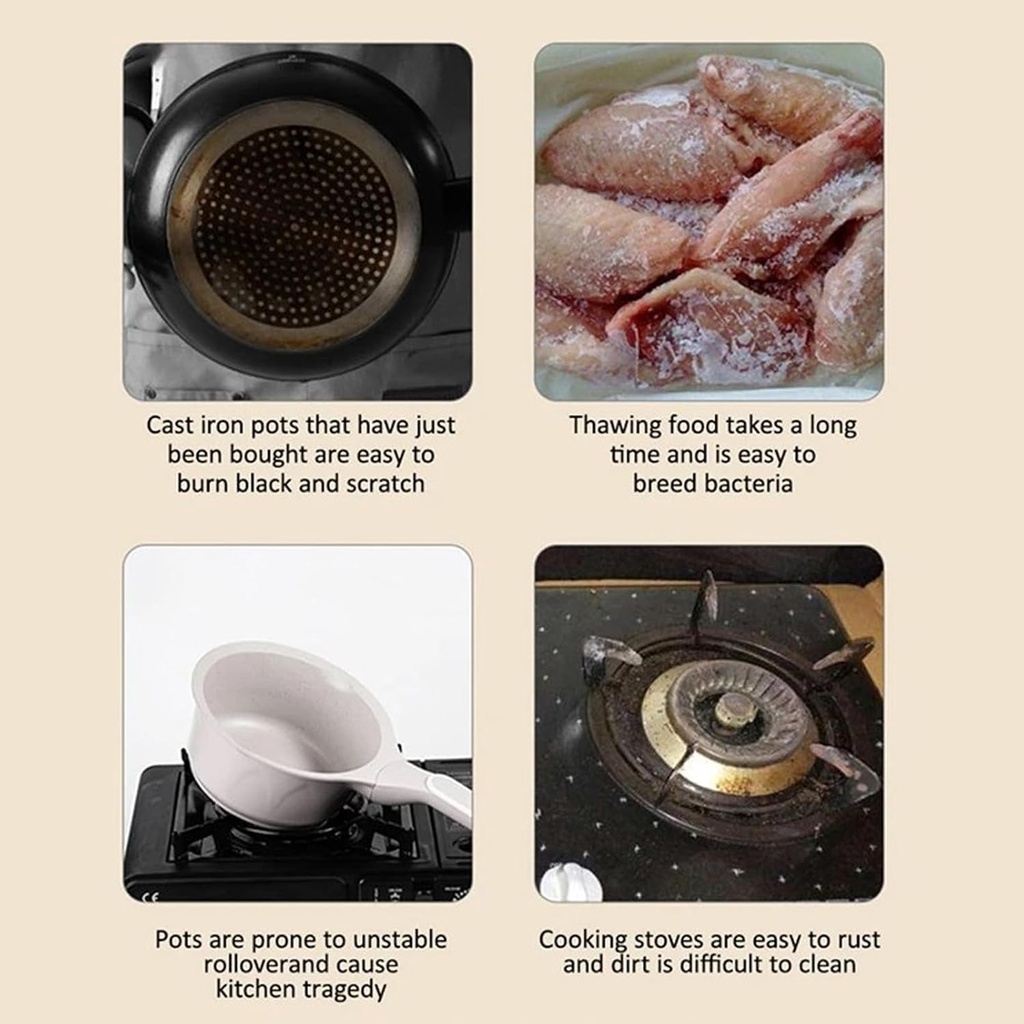 Cast iron pots that have just been bought are easy to burn black and scratch

Thawing food takes a long time and is easy to breed bacteria

Pots are prone to unstable rolloverand cause kitchen tragedy

Cooking stoves are easy to rust and dirt is difficult to clean