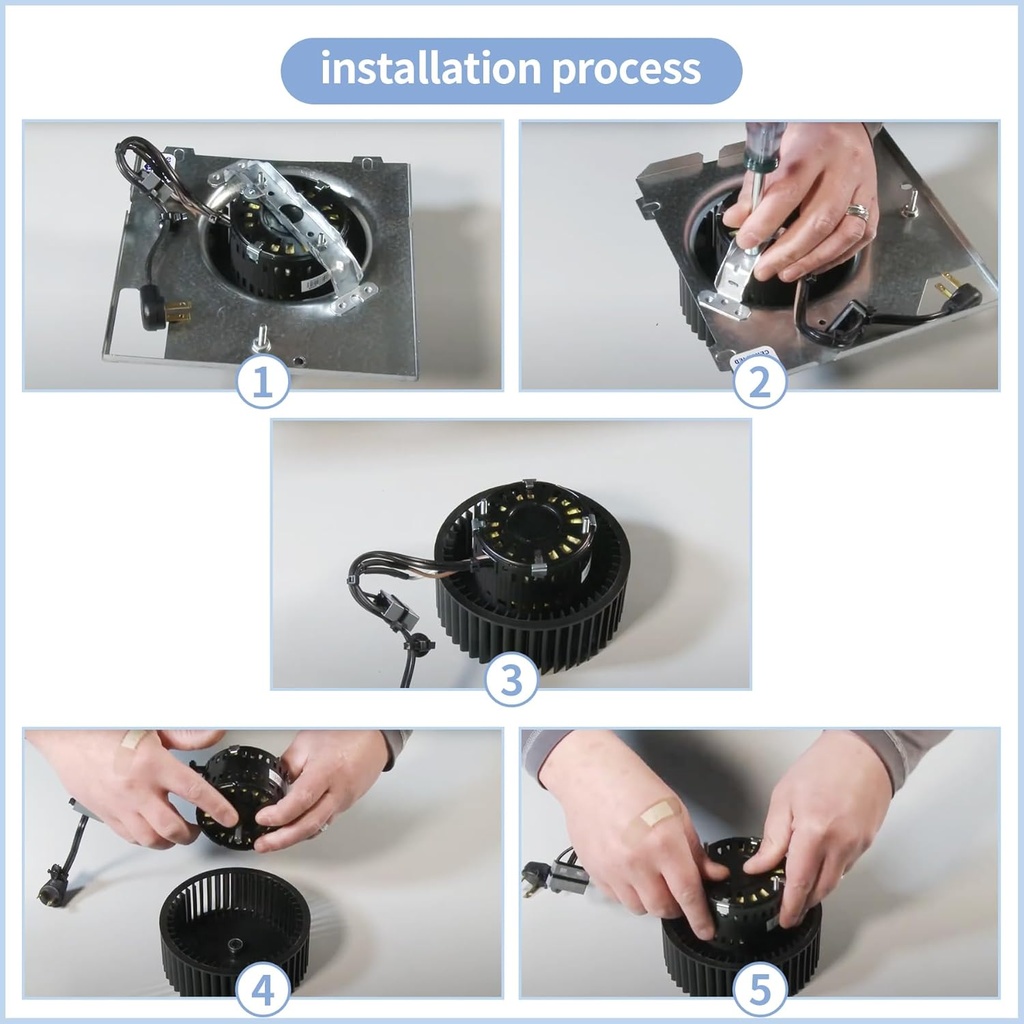 installation process

1

2

3

4

5