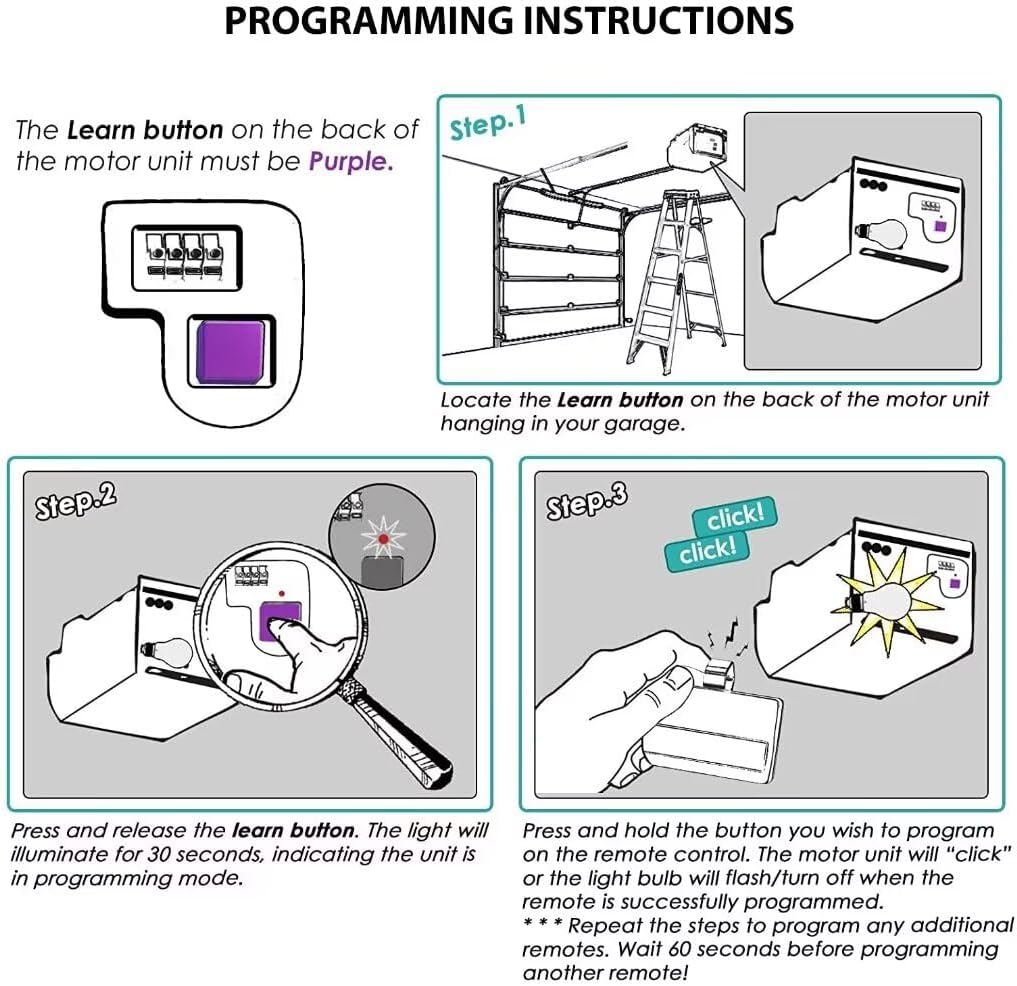 PROGRAMMING INSTRUCTIONS

The Learn button on the back of the motor unit must be Purple.

Step.1

Locate the Learn button on the back of the motor unit hanging in your garage.

Step.2

Press and release the learn button. The light will illuminate for 30 seconds, indicating the unit is in programming mode.

Step.3

click!

click!

Press and hold the button you wish to program on the remote control. The motor unit will "click" or the light bulb will flash/turn off when the remote is successfully programmed.
* * * Repeat the steps to program any additional remotes. Wait 60 seconds before programming another remote!