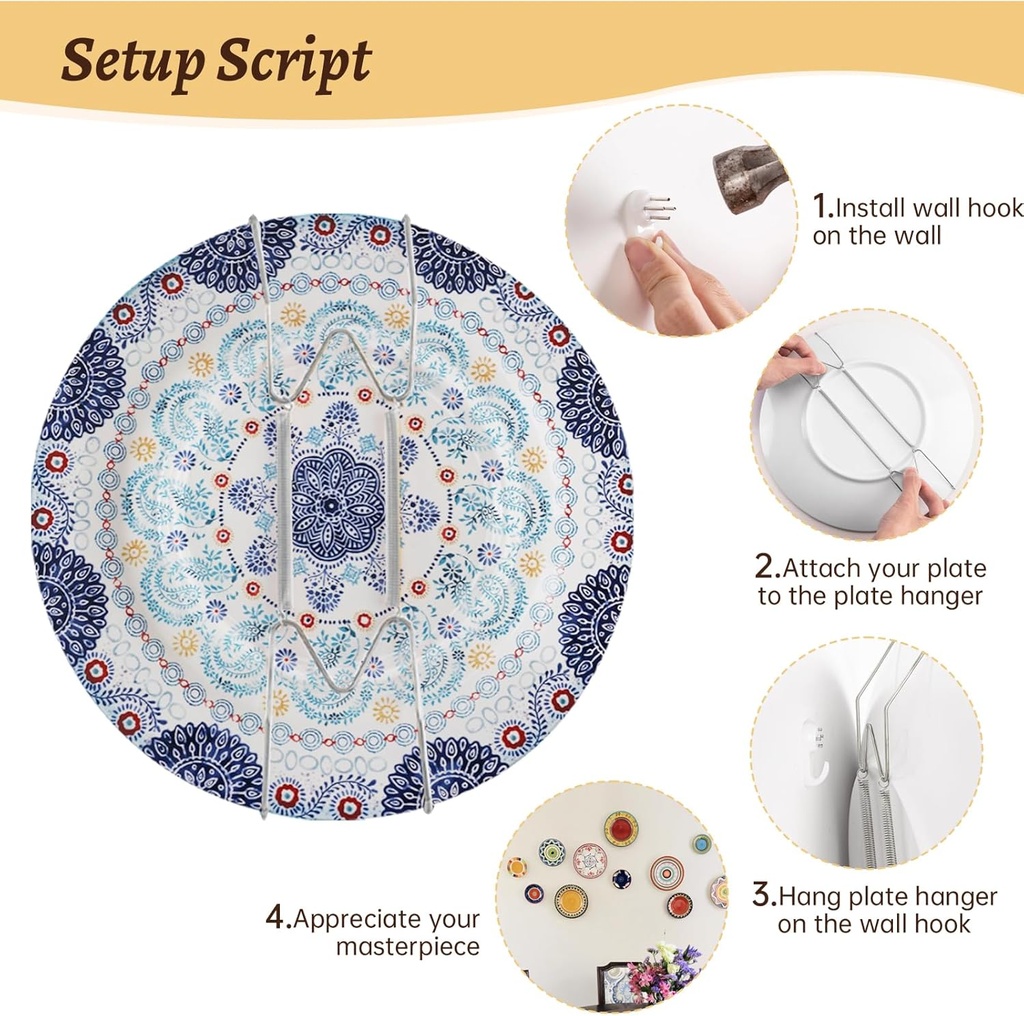 Setup Script

1.Install wall hook on the wall

2.Attach your plate to the plate hanger

3.Hang plate hanger on the wall hook

4.Appreciate your masterpiece