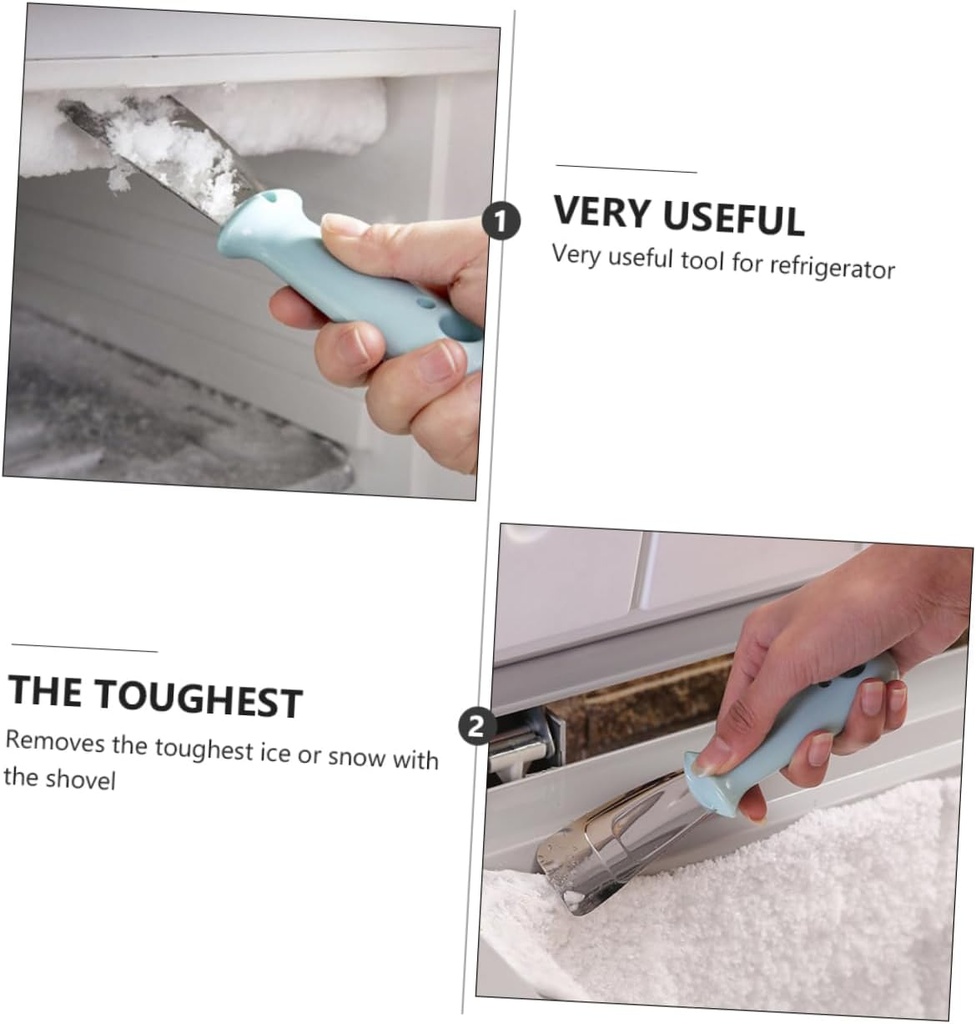 1

VERY USEFUL

Very useful tool for refrigerator

THE TOUGHEST

Removes the toughest ice or snow with the shovel

2