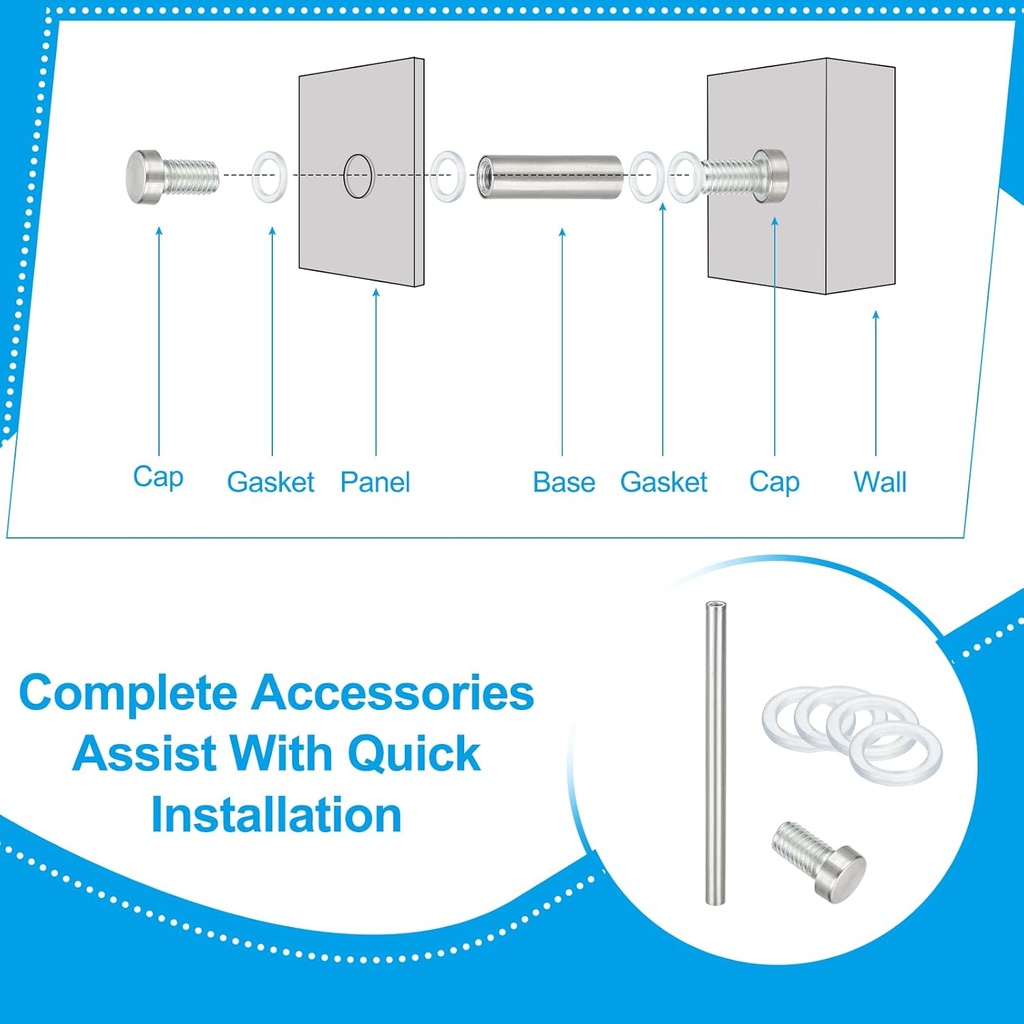 Cap Gasket Panel Base Gasket Cap Wall

Complete Accessories Assist With Quick Installation