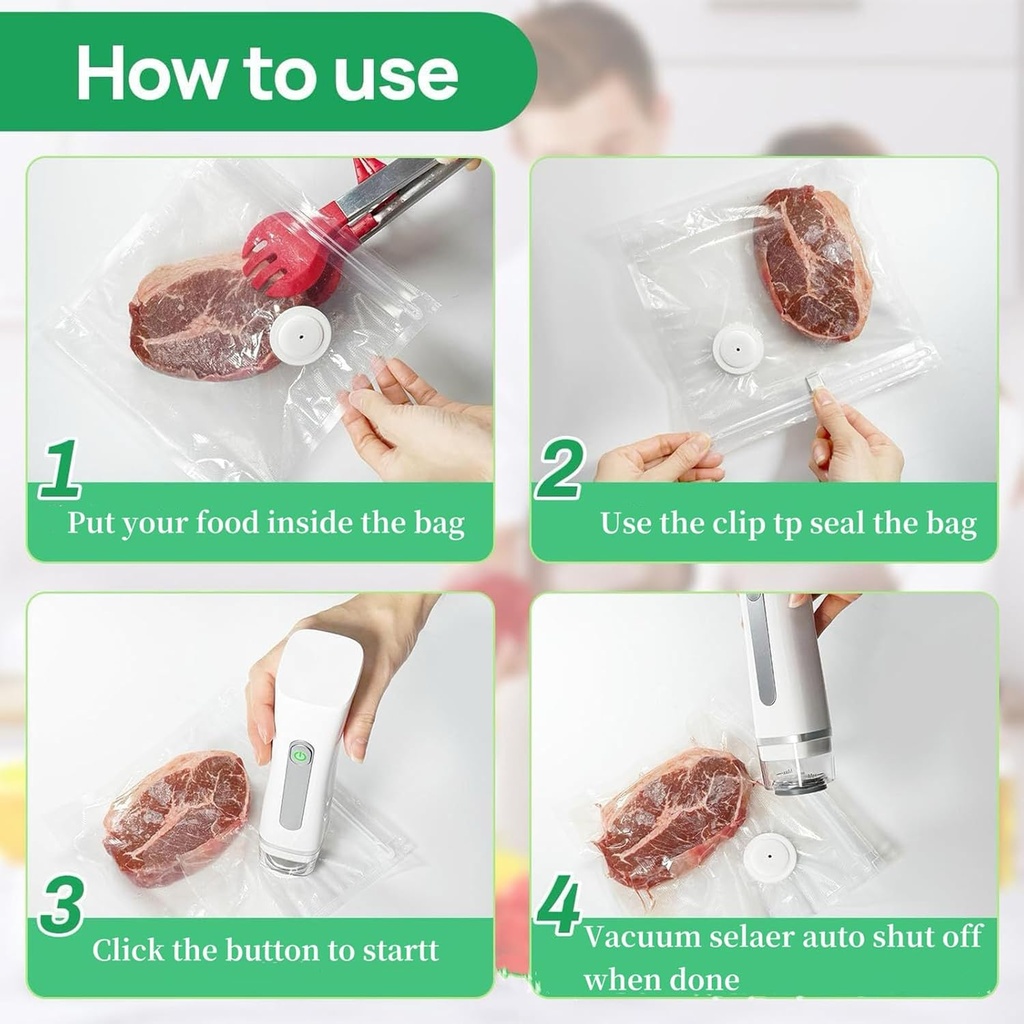 How to use

1
Put your food inside the bag

2
Use the clip tp seal the bag

3
Click the button to startt

4
Vacuum selaer auto shut off when done