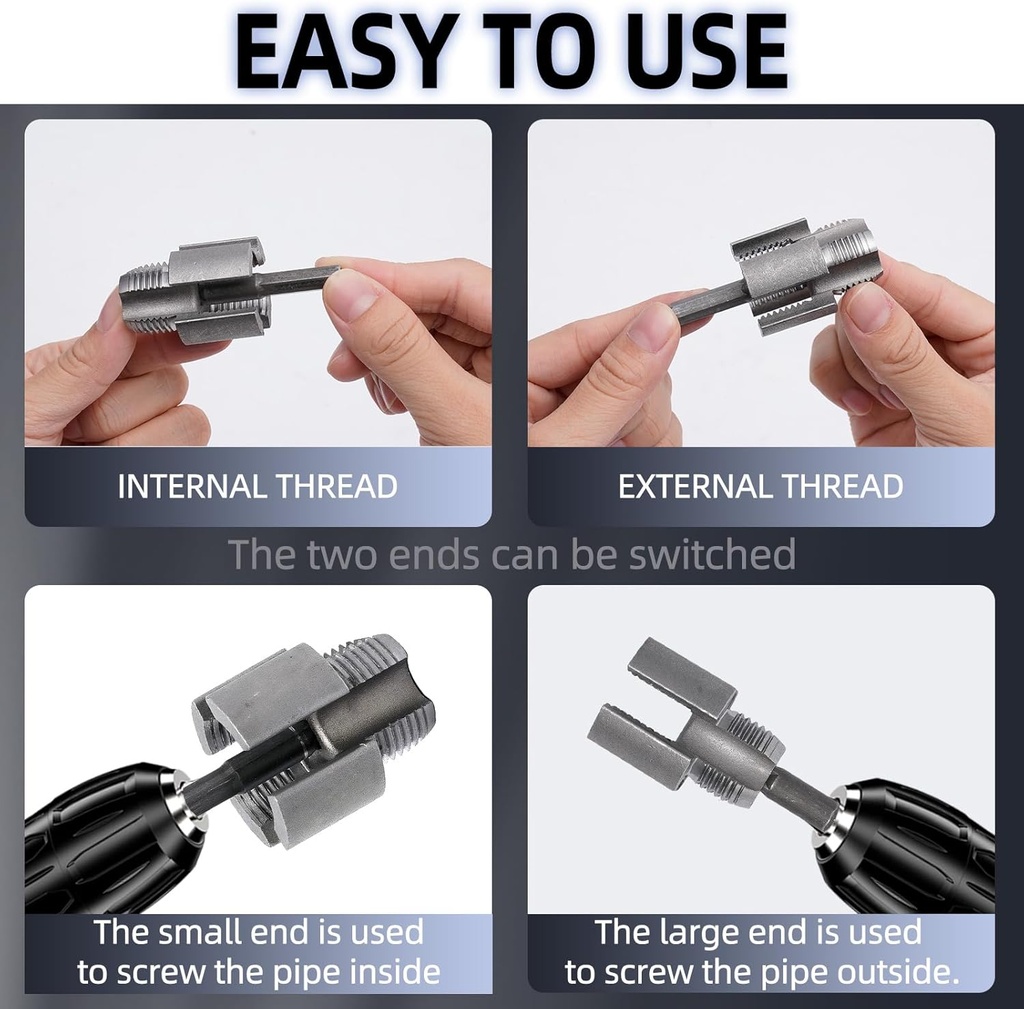 EASY TO USE

INTERNAL THREAD

EXTERNAL THREAD

The two ends can be switched

The small end is used to screw the pipe inside

The large end is used to screw the pipe outside.