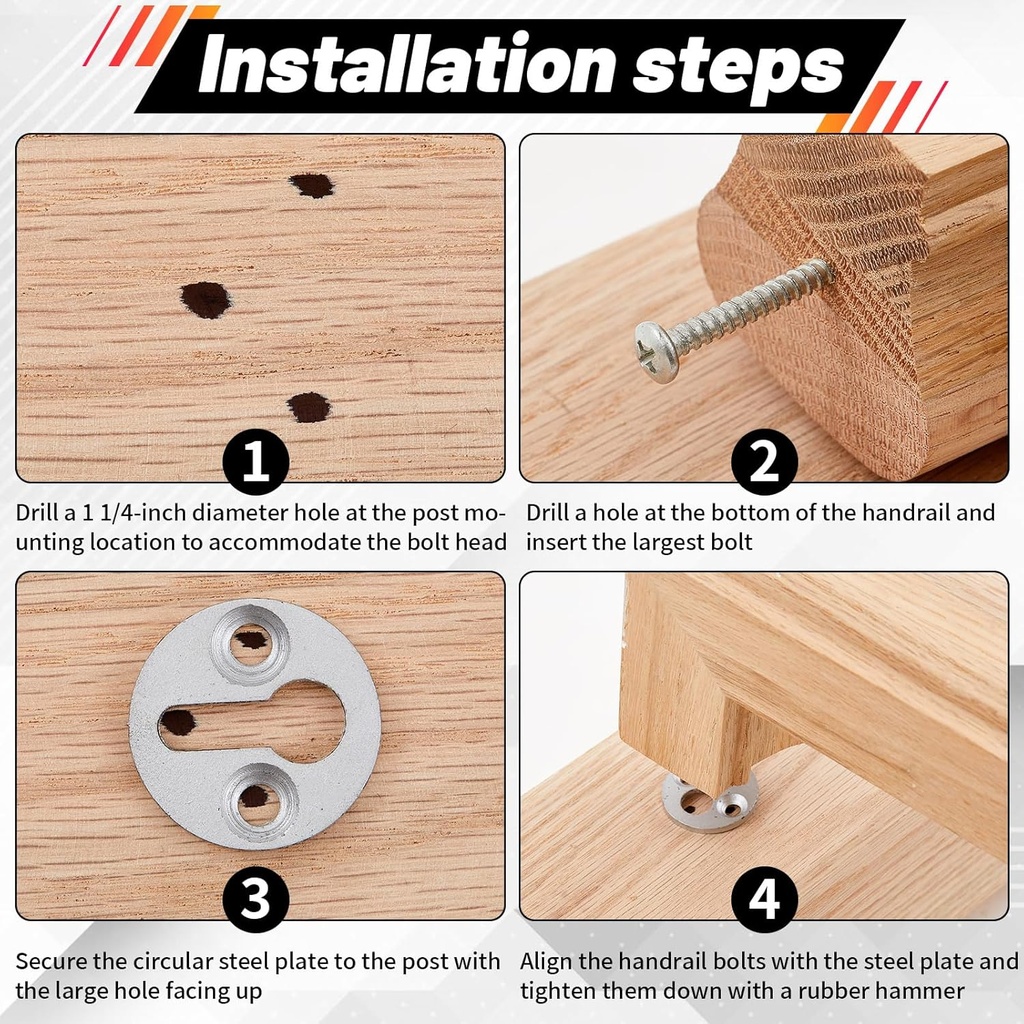 Installation steps

1

Drill a 1 1/4-inch diameter hole at the post mounting location to accommodate the bolt head

2

Drill a hole at the bottom of the handrail and insert the largest bolt

3

Secure the circular steel plate to the post with the large hole facing up

4

Align the handrail bolts with the steel plate and tighten them down with a rubber hammer