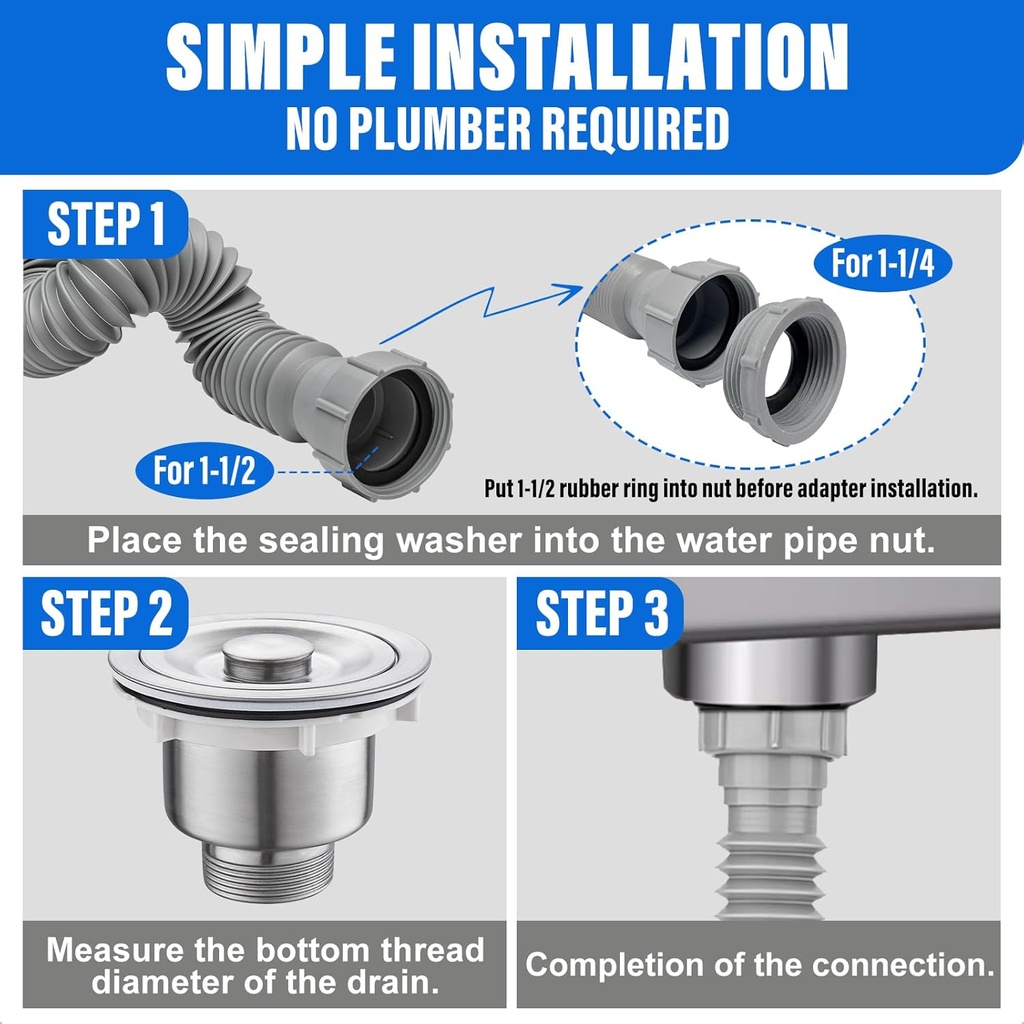 SIMPLE INSTALLATION
NO PLUMBER REQUIRED

STEP 1

For 1-1/4

For 1-1/2

Put 1-1/2 rubber ring into nut before adapter installation.

Place the sealing washer into the water pipe nut.

STEP 2

Measure the bottom thread diameter of the drain.

STEP 3

Completion of the connection.