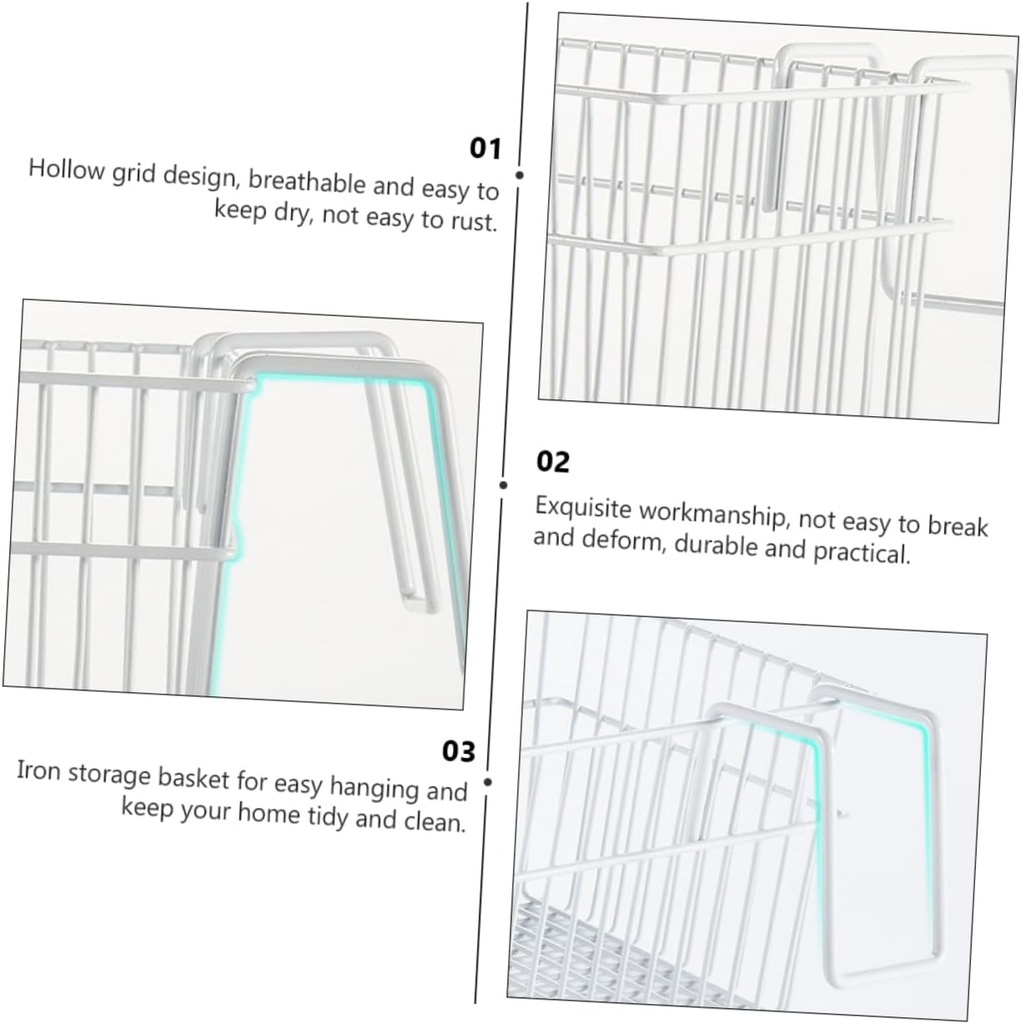 01
Hollow grid design, breathable and easy to keep dry, not easy to rust.

02
Exquisite workmanship, not easy to break and deform, durable and practical.

03
Iron storage basket for easy hanging and keep your home tidy and clean.