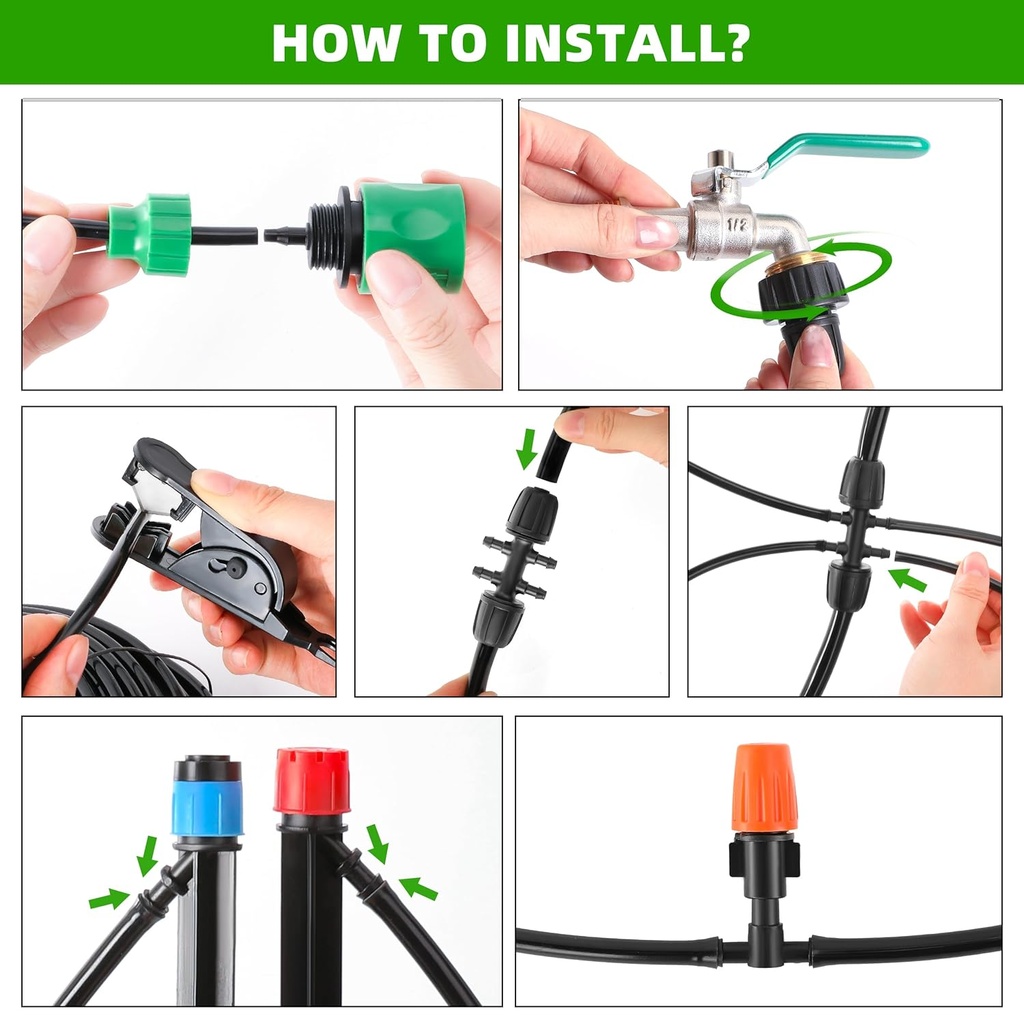 HOW TO INSTALL?

1/2