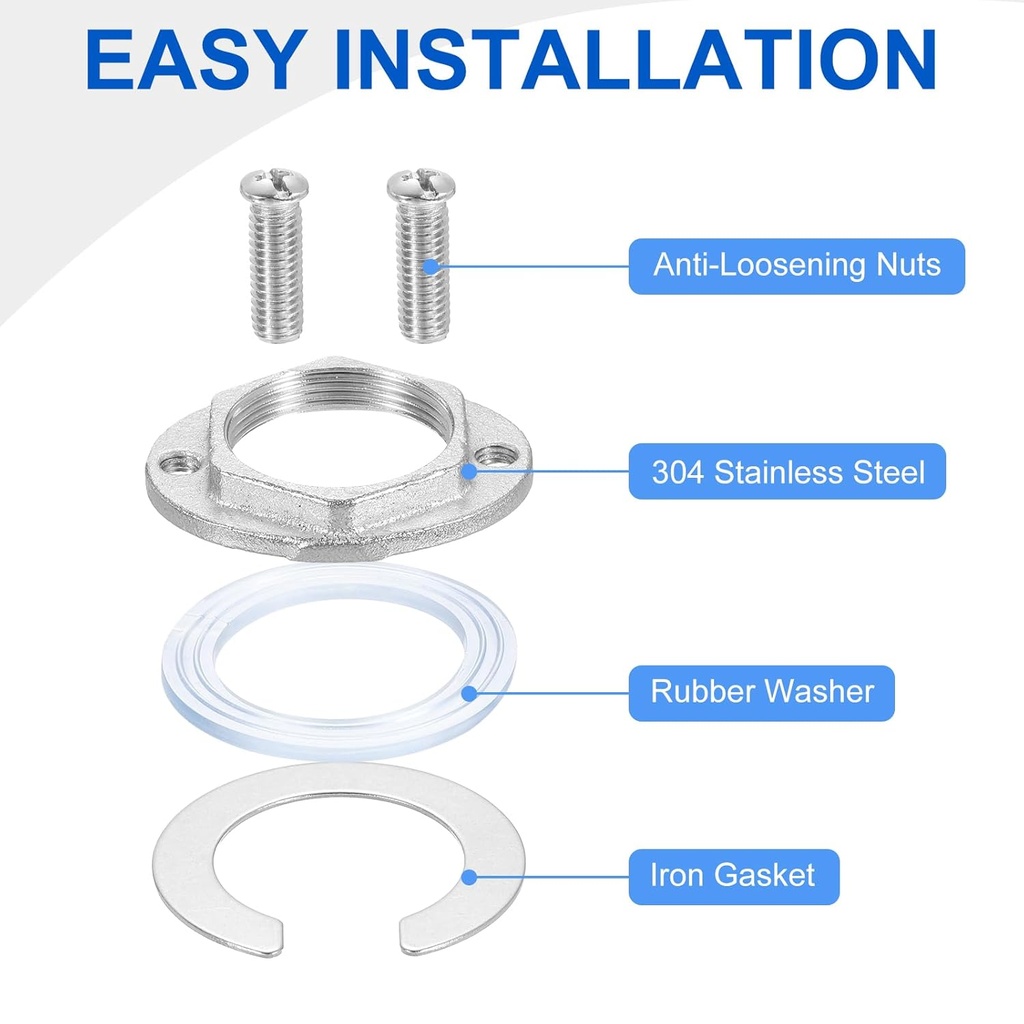 EASY INSTALLATION

Anti-Loosening Nuts

304 Stainless Steel

Rubber Washer

Iron Gasket